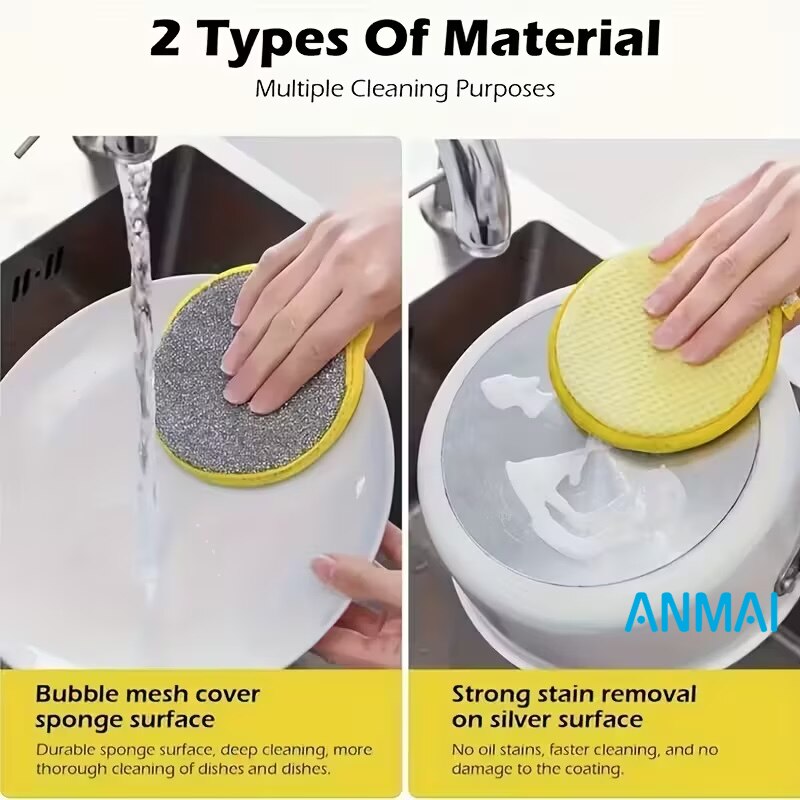 2 Types Of Material
Multiple Cleaning Purposes

ANMAI

Bubble mesh cover sponge surface
Durable sponge surface, deep cleaning, more thorough cleaning of dishes and dishes.

Strong stain removal on silver surface
No oil stains, faster cleaning, and no damage to the coating.