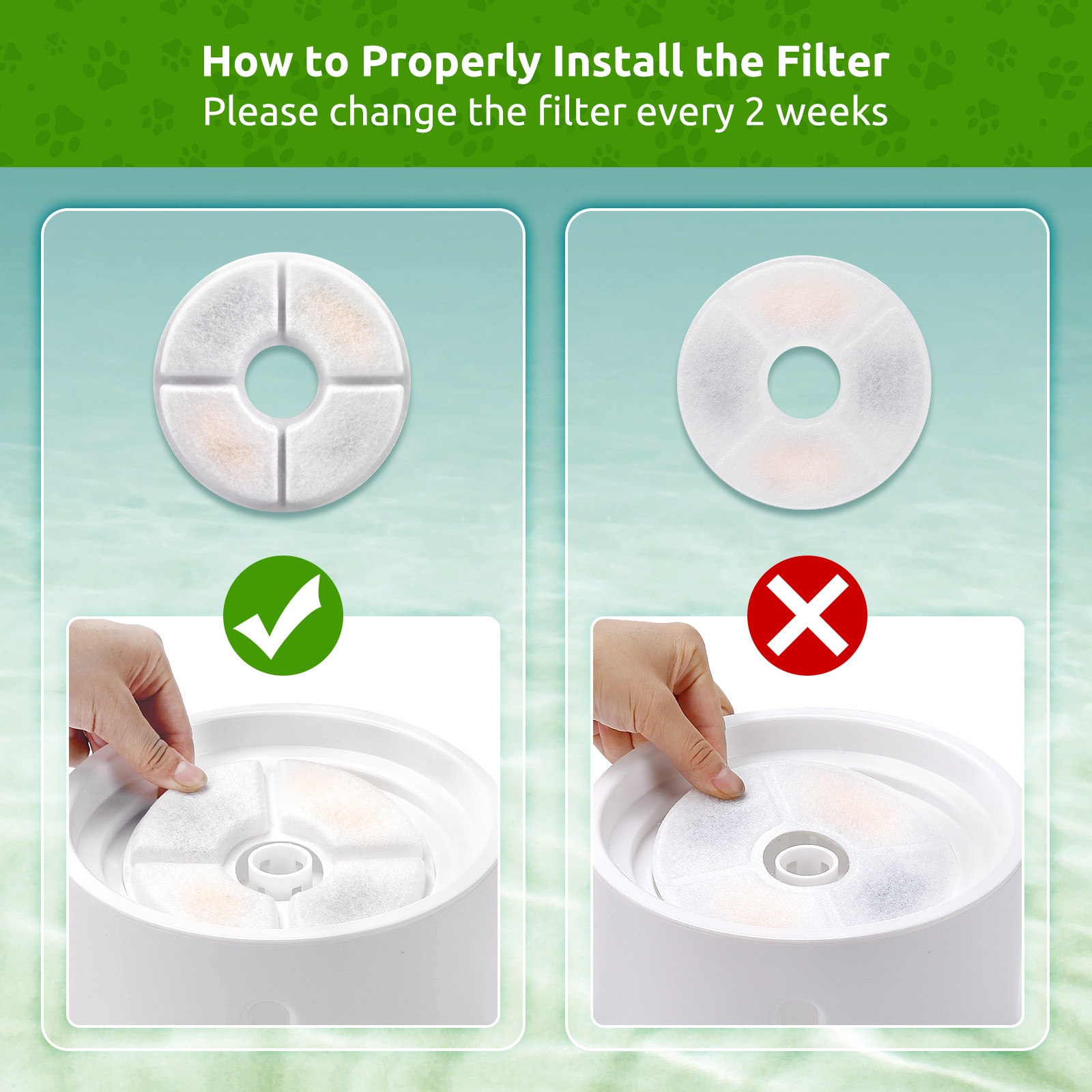 How to Properly Install the Filter
Please change the filter every 2 weeks