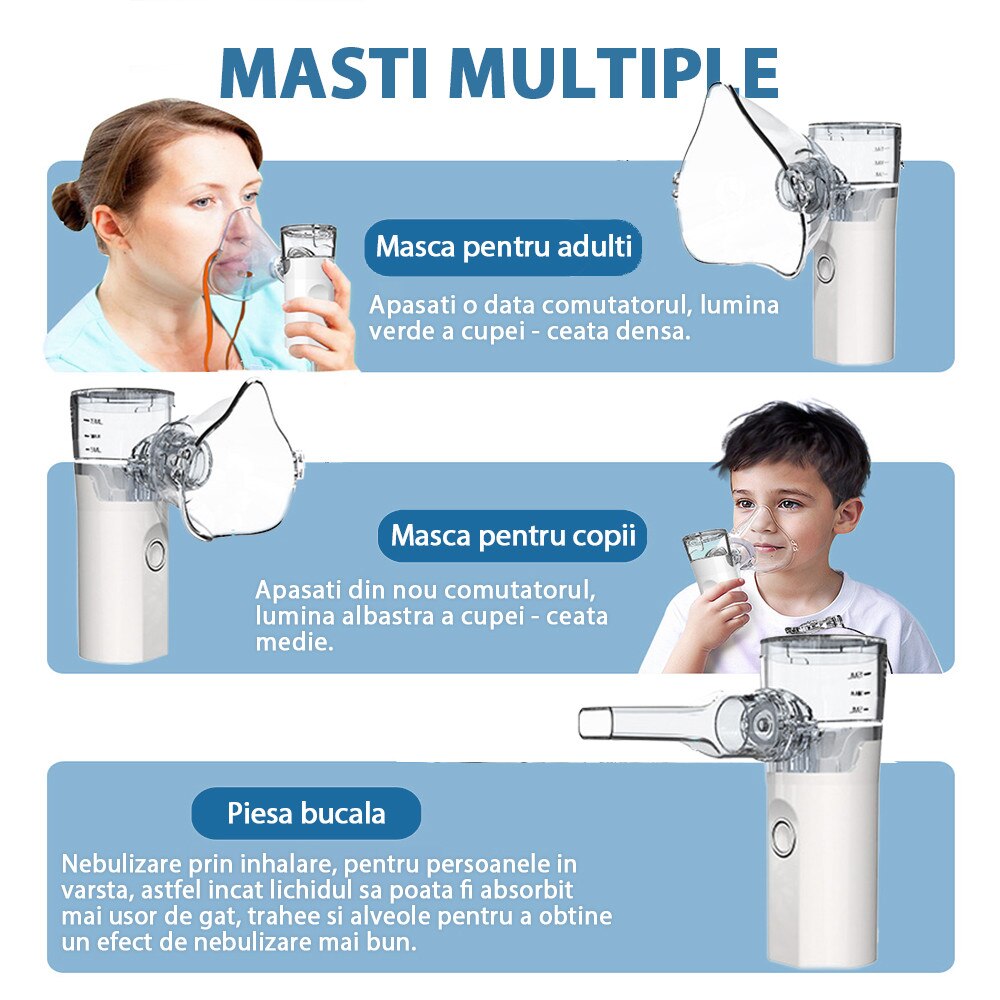 MASTI MULTIPLE

Masca pentru adulti

Apasati o data comutatorul, lumina verde a cupei - ceata densa.

Masca pentru copii

Apasati din nou comutatorul, lumina albastra a cupei - ceata medie.

Piesa bucala

Nebulizare prin inhalare, pentru persoanele in varsta, astfel incat lichidul sa poata fi absorbit mai usor de gat, trahee si alveole pentru a obtine un efect de nebulizare mai bun.