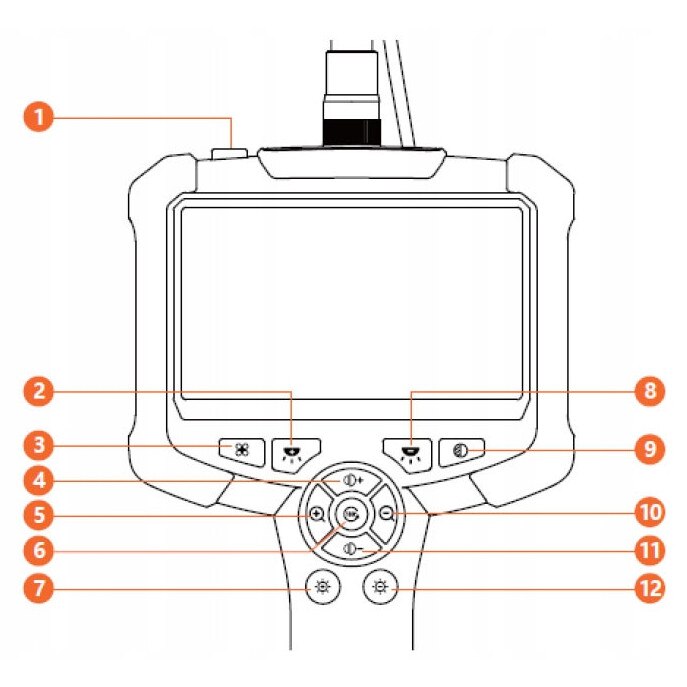 1
2
3
4
5
6
7
8
9
10
11
12