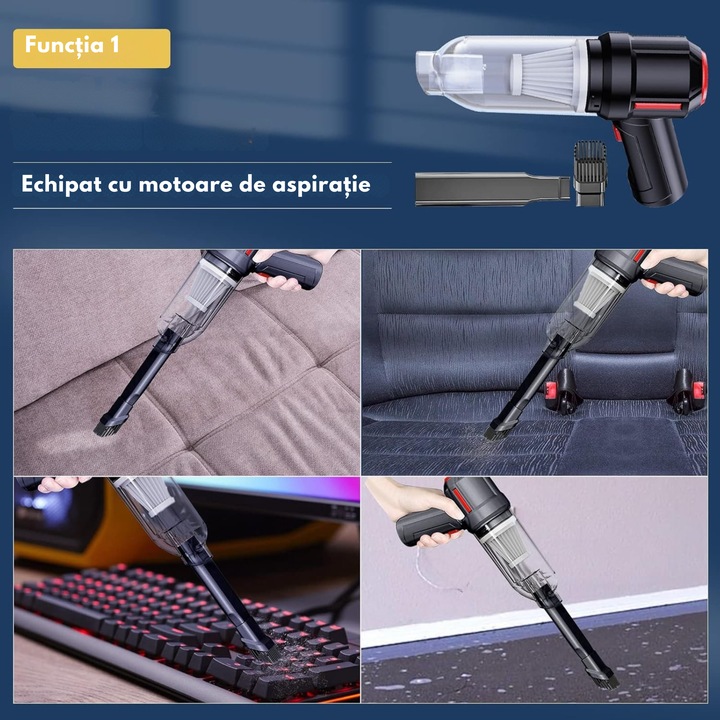 Funcția 1

Echipat cu motoare de aspirație