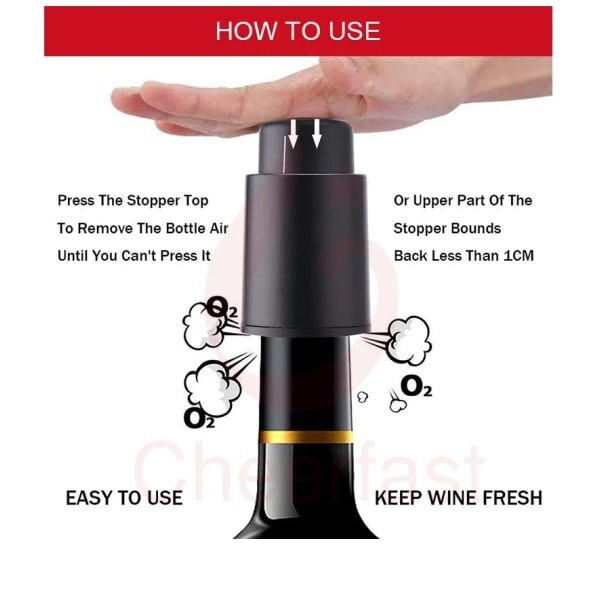 HOW TO USE

Press The Stopper Top
To Remove The Bottle Air
Until You Can't Press It

Or Upper Part Of The
Stopper Bounds
Back Less Than 1CM

$O_2$

$O_2$

$O_2$

Cheerfast

EASY TO USE

KEEP WINE FRESH