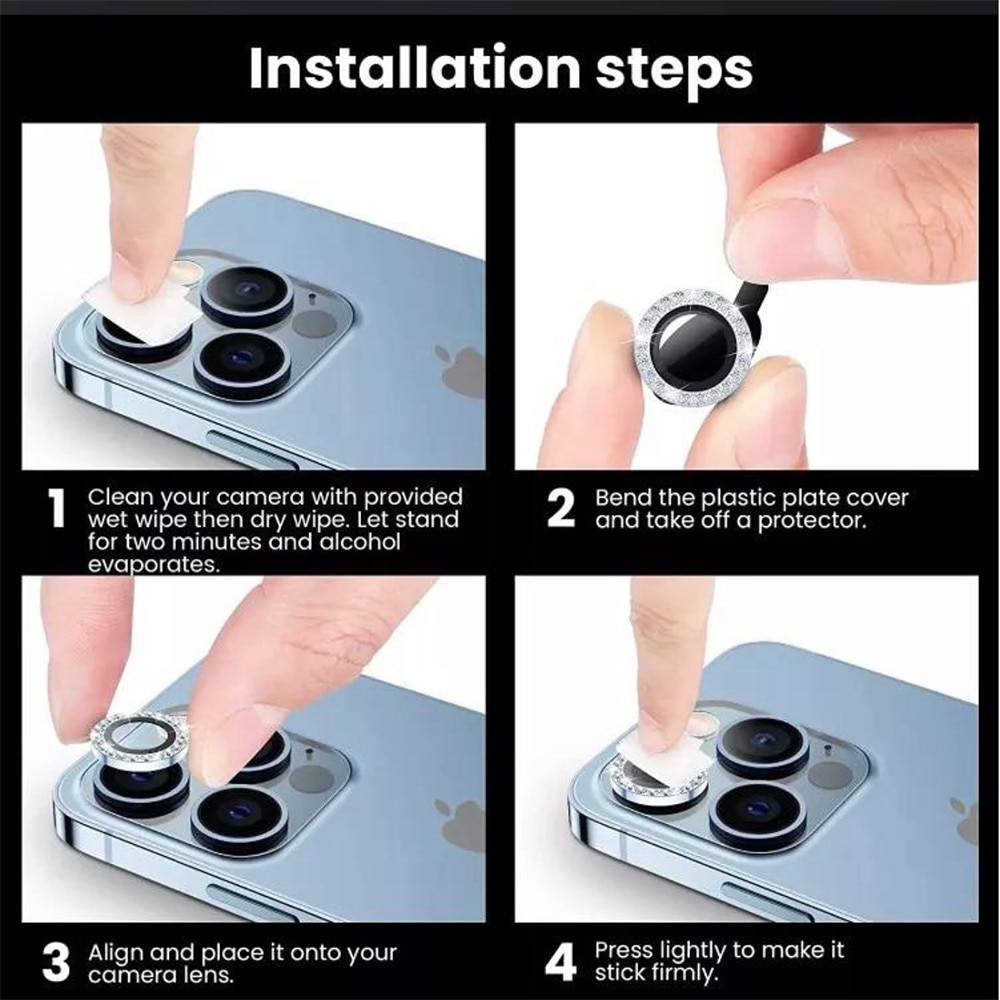 Installation steps

1 Clean your camera with provided wet wipe then dry wipe. Let stand for two minutes and alcohol evaporates.

2 Bend the plastic plate cover and take off a protector.

3 Align and place it onto your camera lens.

4 Press lightly to make it stick firmly.