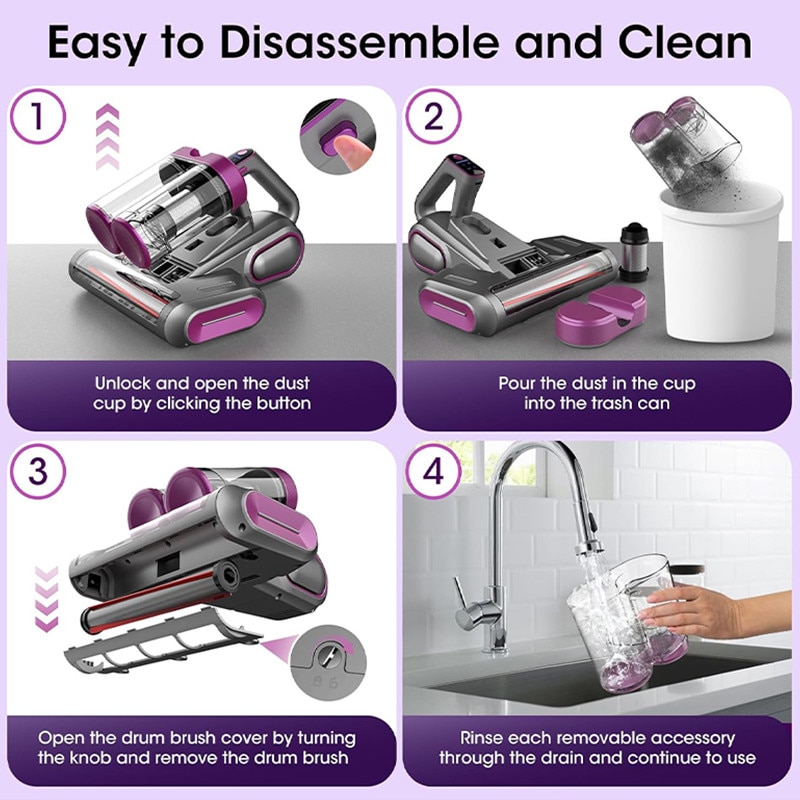 Easy to Disassemble and Clean

1

Unlock and open the dust cup by clicking the button

2

Pour the dust in the cup into the trash can

3

Open the drum brush cover by turning the knob and remove the drum brush

4

Rinse each removable accessory through the drain and continue to use