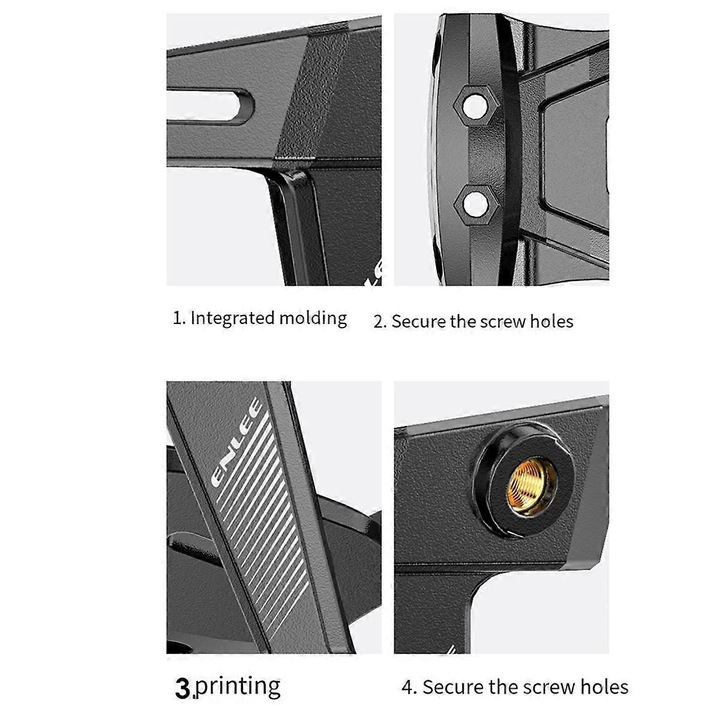 1. Integrated molding

2. Secure the screw holes

ENLEE

3.printing

4. Secure the screw holes