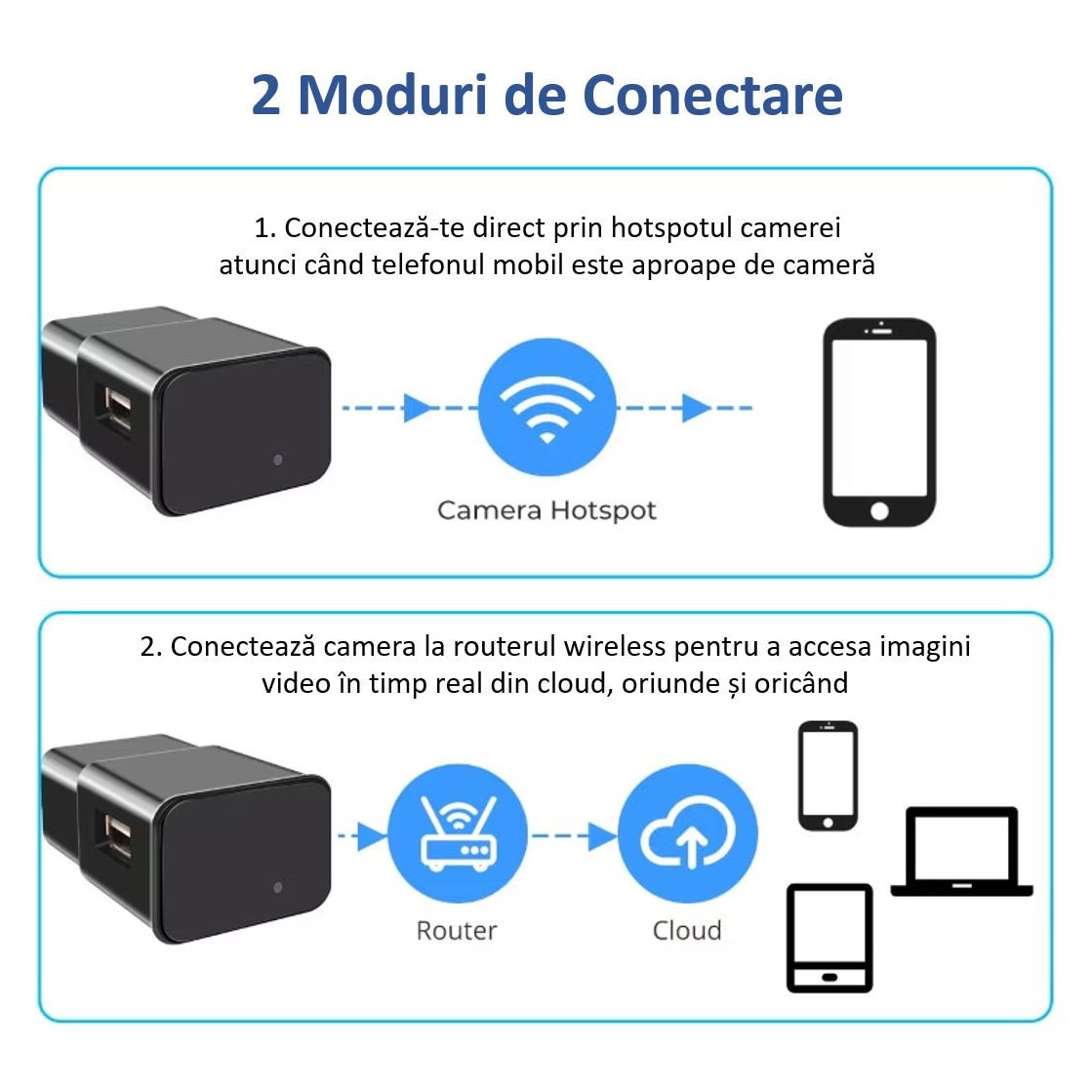 2 Moduri de Conectare

1. Conectează-te direct prin hotspotul camerei atunci când telefonul mobil este aproape de cameră

Camera Hotspot

2. Conectează camera la routerul wireless pentru a accesa imagini video în timp real din cloud, oriunde și oricând

Router

Cloud