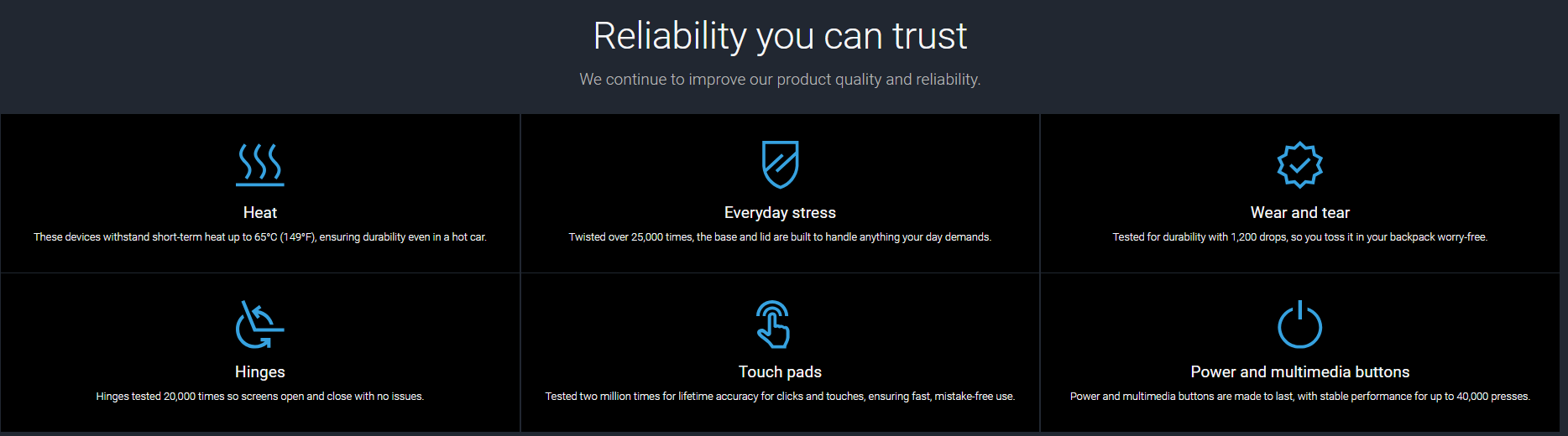 Reliability you can trust

We continue to improve our product quality and reliability.

Heat

These devices withstand short-term heat up to 65°C (149°F), ensuring durability even in a hot car.

Everyday stress

Twisted over 25,000 times, the base and lid are built to handle anything your day demands.

Wear and tear

Tested for durability with 1,200 drops, so you toss it in your backpack worry-free.

Hinges

Hinges tested 20,000 times so screens open and close with no issues.

Touch pads

Tested two million times for lifetime accuracy for clicks and touches, ensuring fast, mistake-free use.

Power and multimedia buttons

Power and multimedia buttons are made to last, with stable performance for up to 40,000 presses.