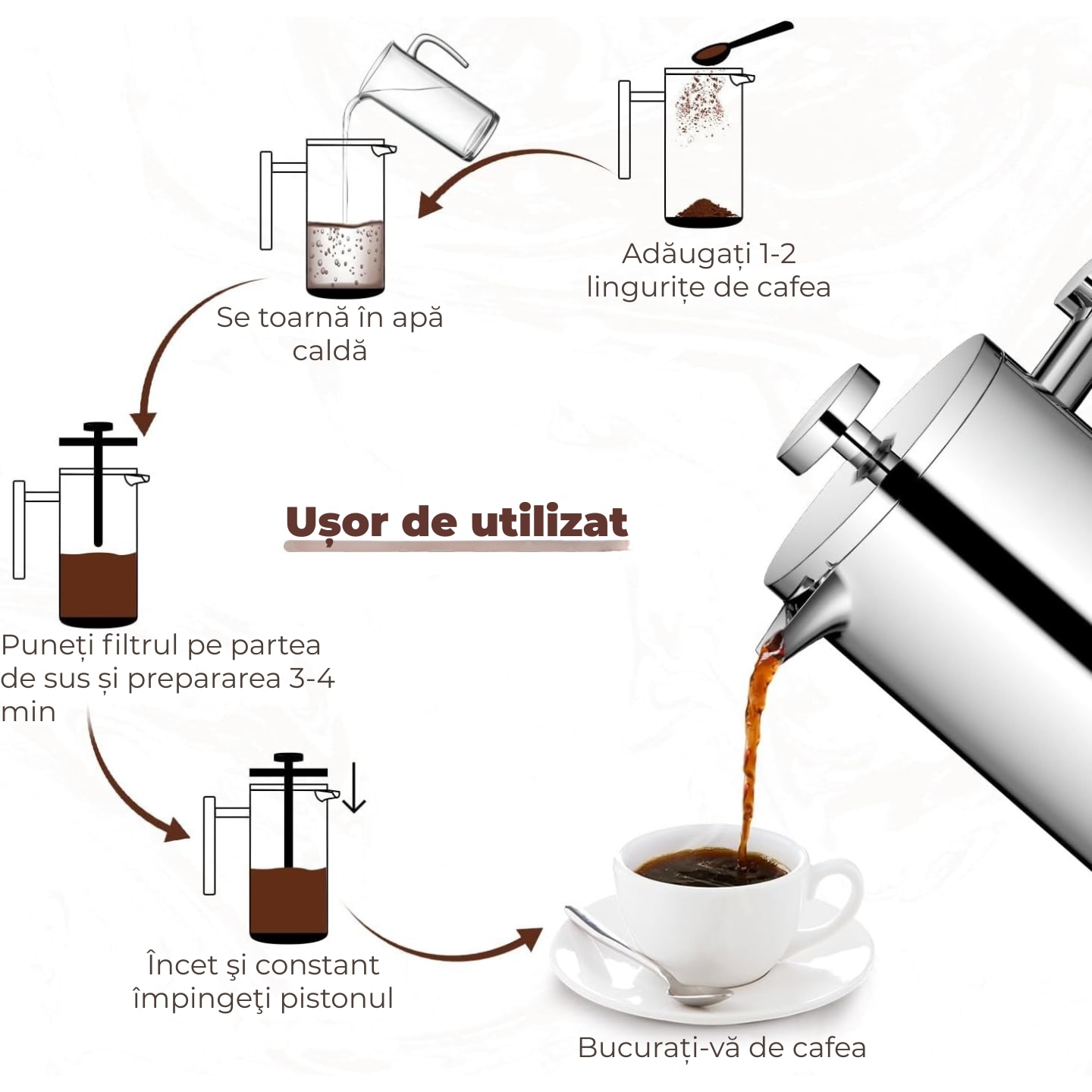 Adăugați 1-2 lingurițe de cafea

Se toarnă în apă caldă

Ușor de utilizat

Puneți filtrul pe partea de sus și prepararea 3-4 min

Încet şi constant împingeţi pistonul

Bucurați-vă de cafea