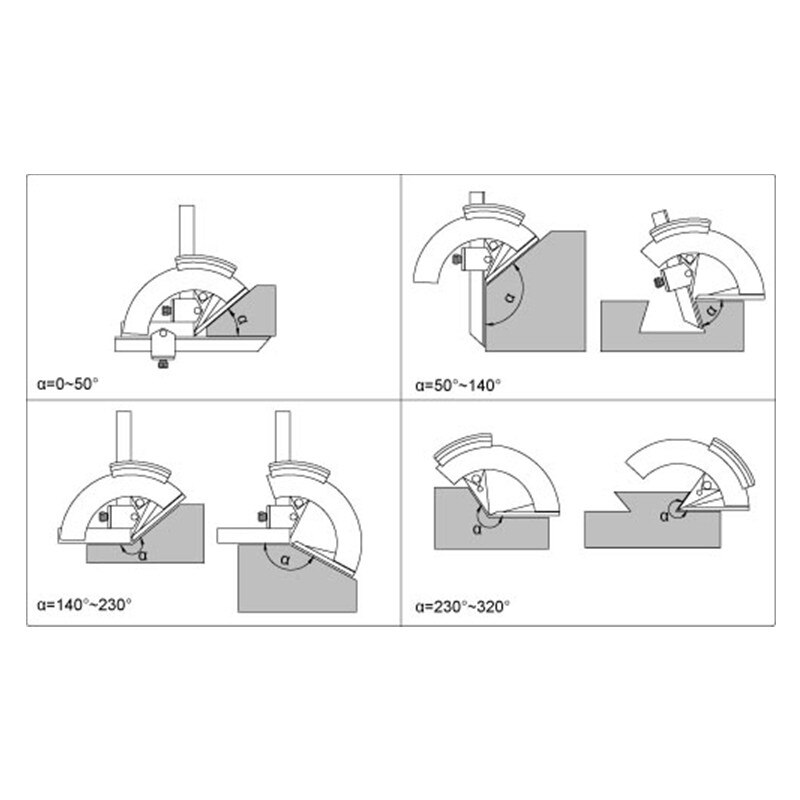 α

α=0~50°

α

α

α=50°~140°

α

α

α=140°~230°

α

α

α=230°~320°