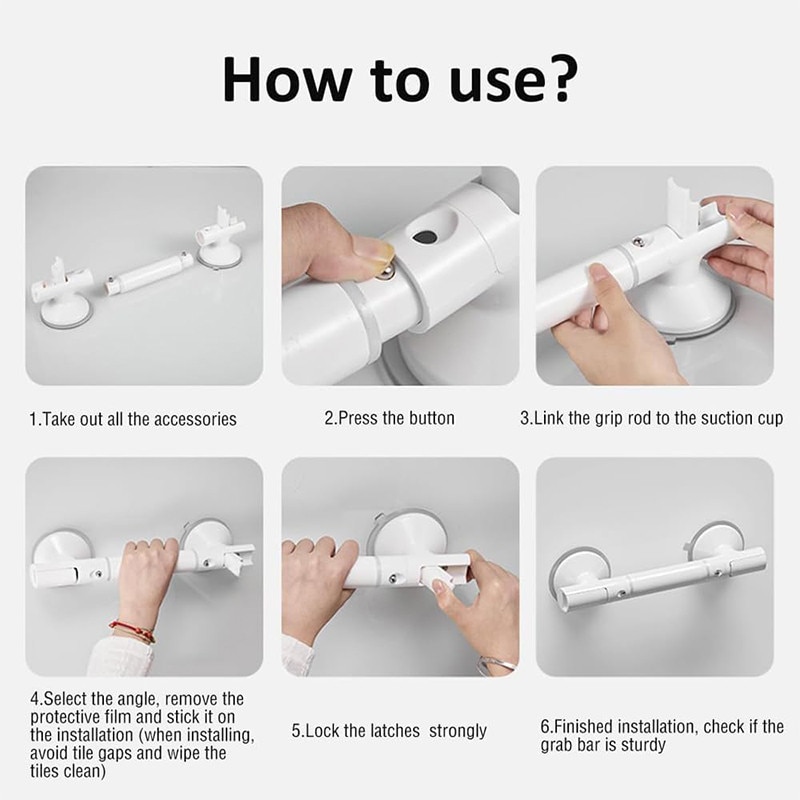 How to use?

1.Take out all the accessories

2.Press the button

3.Link the grip rod to the suction cup

4.Select the angle, remove the protective film and stick it on the installation (when installing, avoid tile gaps and wipe the tiles clean)

5.Lock the latches strongly

6.Finished installation, check if the grab bar is sturdy