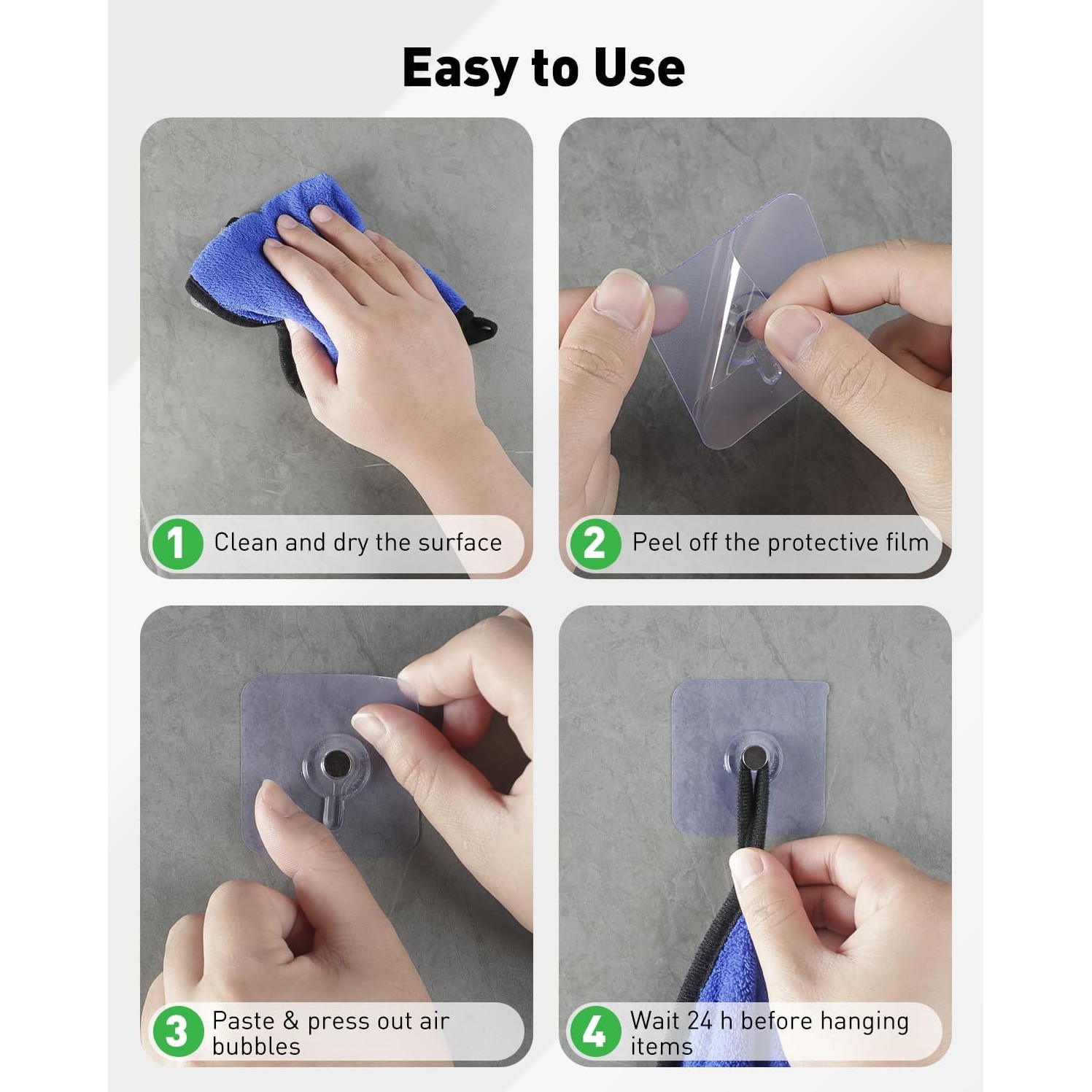 Easy to Use

1 Clean and dry the surface

2 Peel off the protective film

3 Paste & press out air bubbles

4 Wait 24 h before hanging items