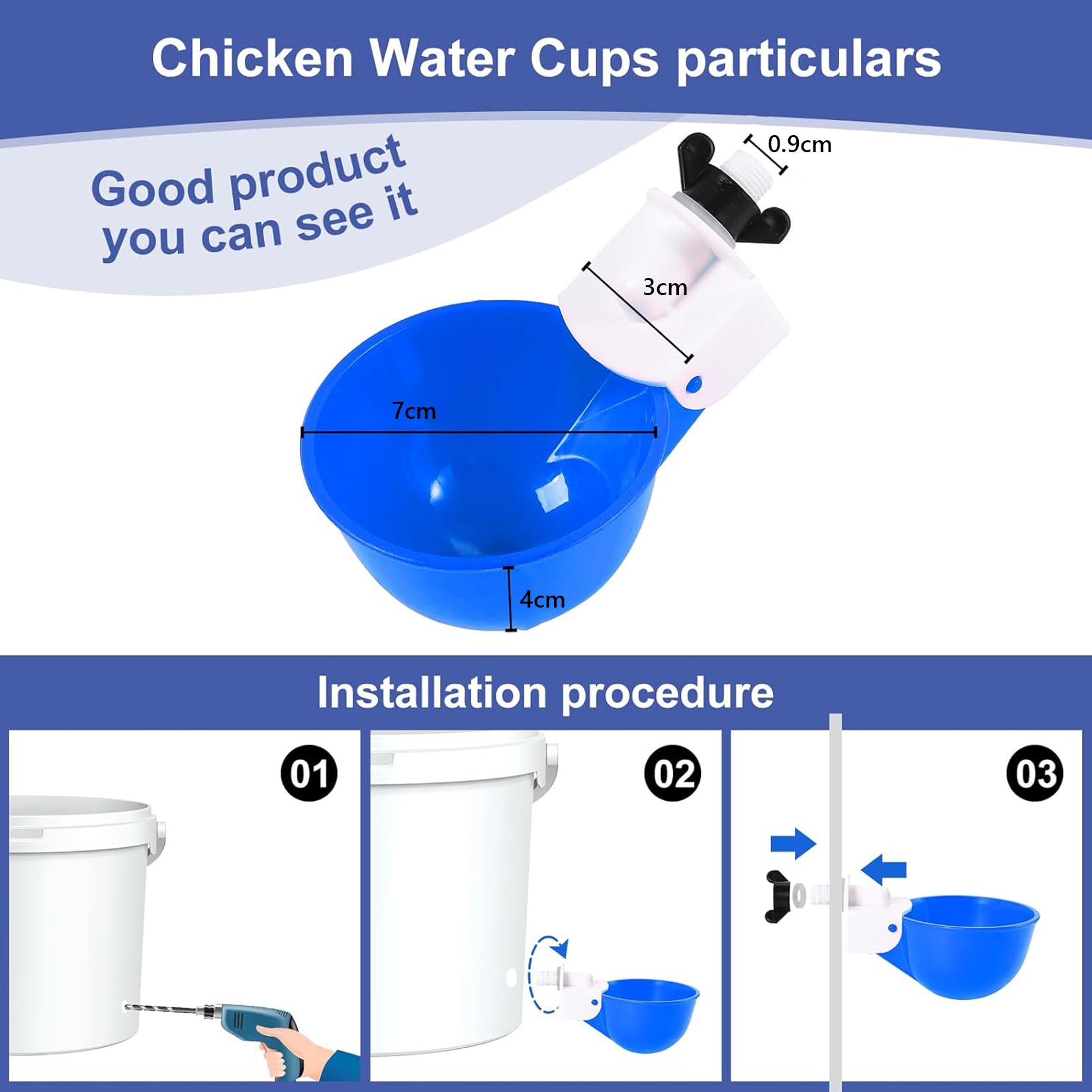 Chicken Water Cups particulars

Good product you can see it

0.9cm

3cm

7cm

4cm

Installation procedure

01

02

03