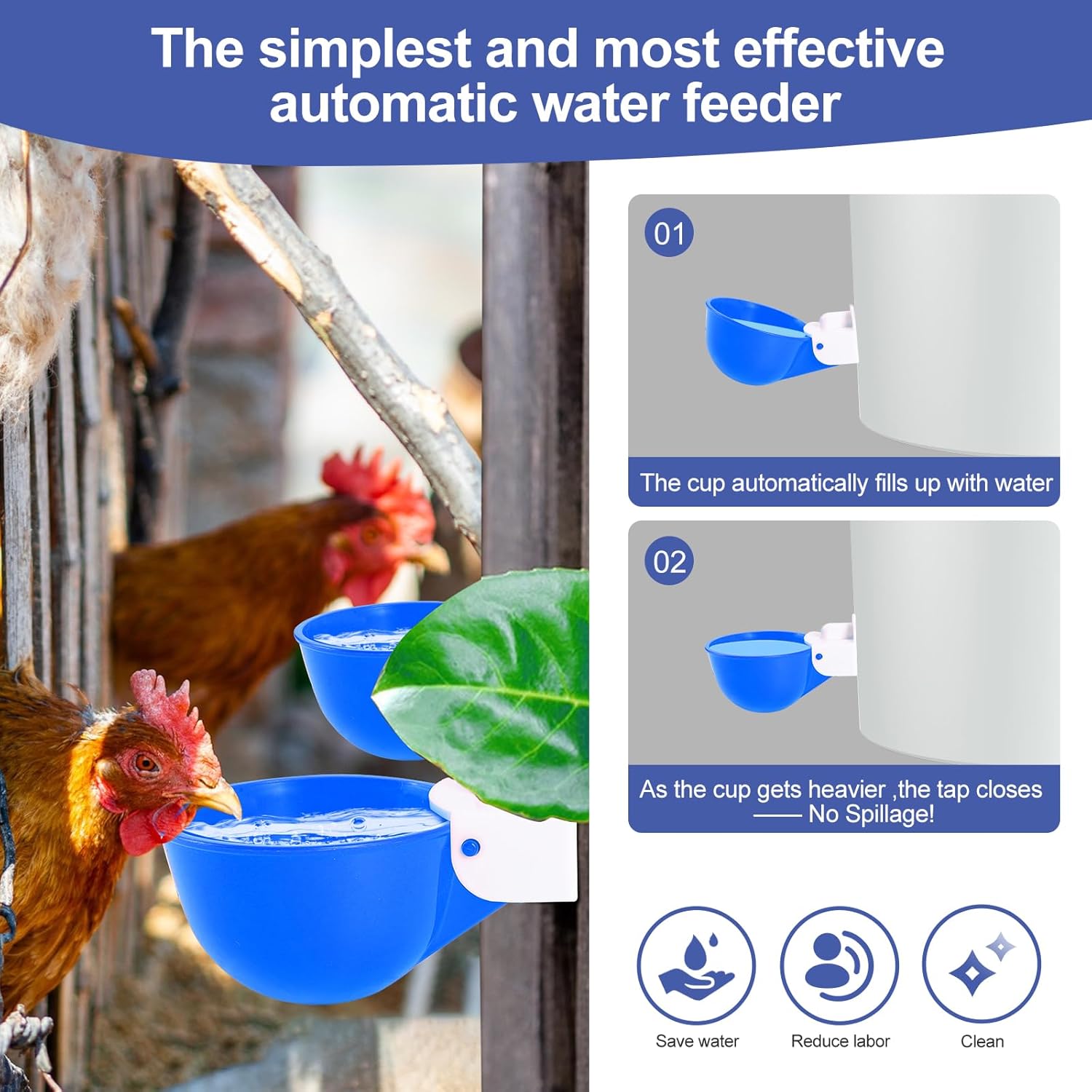 The simplest and most effective automatic water feeder

01

The cup automatically fills up with water

02

As the cup gets heavier ,the tap closes —— No Spillage!

Save water

Reduce labor

Clean