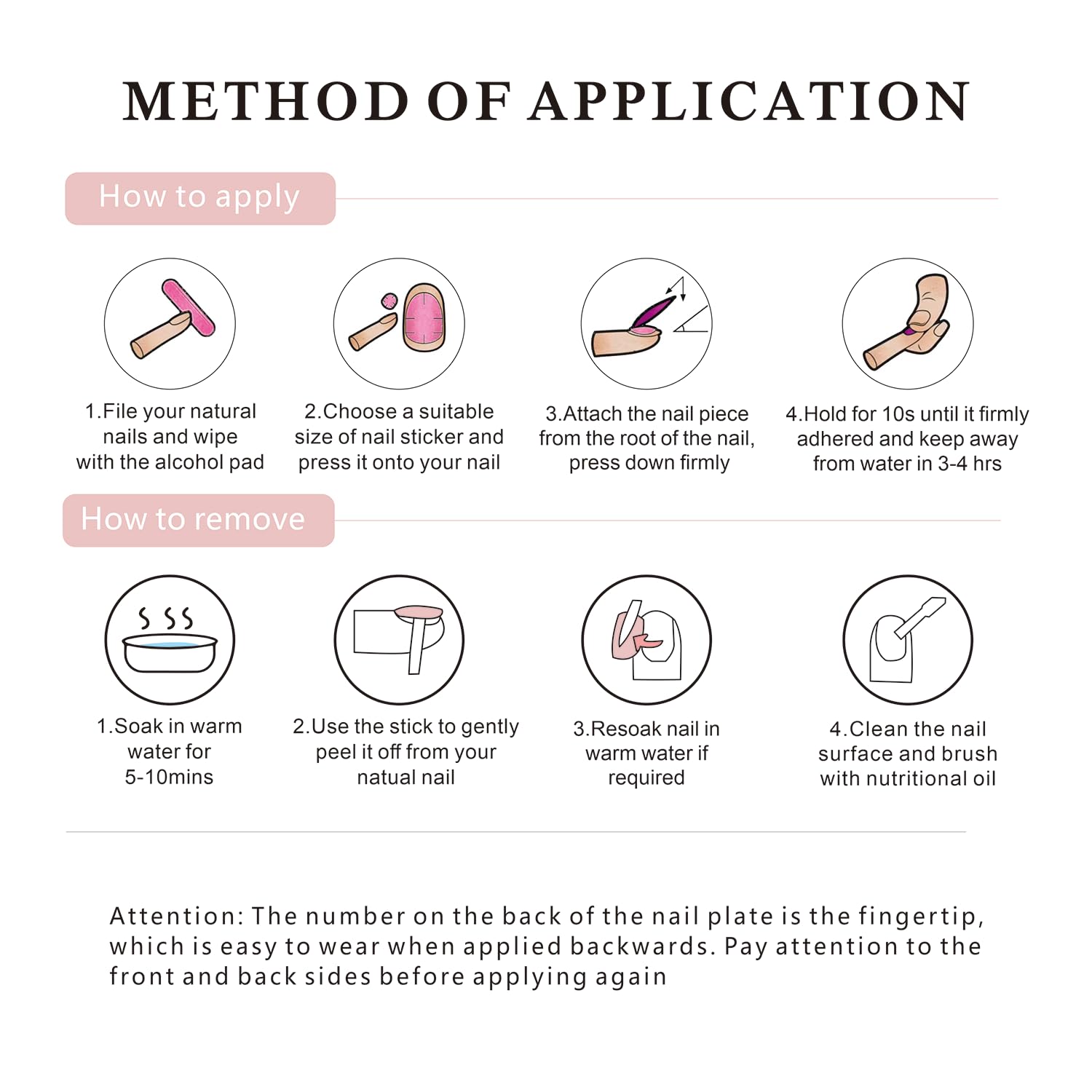 METHOD OF APPLICATION

How to apply

1.File your natural nails and wipe with the alcohol pad

2.Choose a suitable size of nail sticker and press it onto your nail

3.Attach the nail piece from the root of the nail, press down firmly

4.Hold for 10s until it firmly adhered and keep away from water in 3-4 hrs

How to remove

1.Soak in warm water for 5-10mins

2.Use the stick to gently peel it off from your natual nail

3.Resoak nail in warm water if required

4.Clean the nail surface and brush with nutritional oil

Attention: The number on the back of the nail plate is the fingertip, which is easy to wear when applied backwards. Pay attention to the front and back sides before applying again