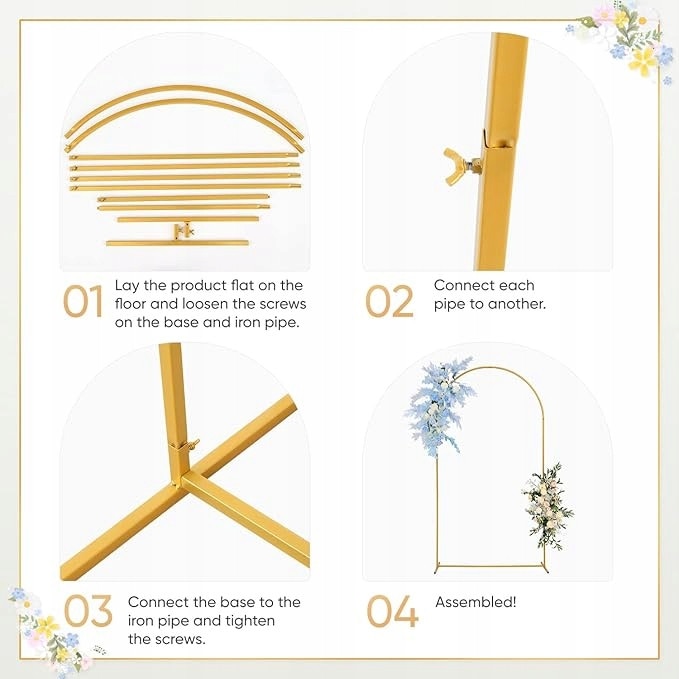 01 Lay the product flat on the floor and loosen the screws on the base and iron pipe.

02 Connect each pipe to another.

03 Connect the base to the iron pipe and tighten the screws.

04 Assembled!