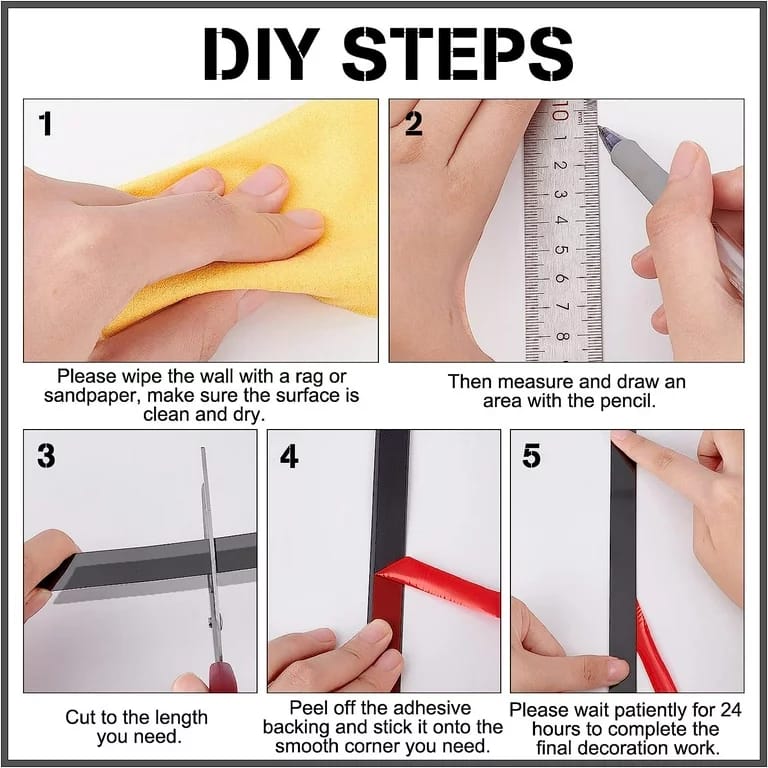 DIY STEPS

1

Please wipe the wall with a rag or sandpaper, make sure the surface is clean and dry.

2

10 1 2 3 4 5 6 7 8

Then measure and draw an area with the pencil.

3

Cut to the length you need.

4

Peel off the adhesive backing and stick it onto the smooth corner you need.

5

Please wait patiently for 24 hours to complete the final decoration work.