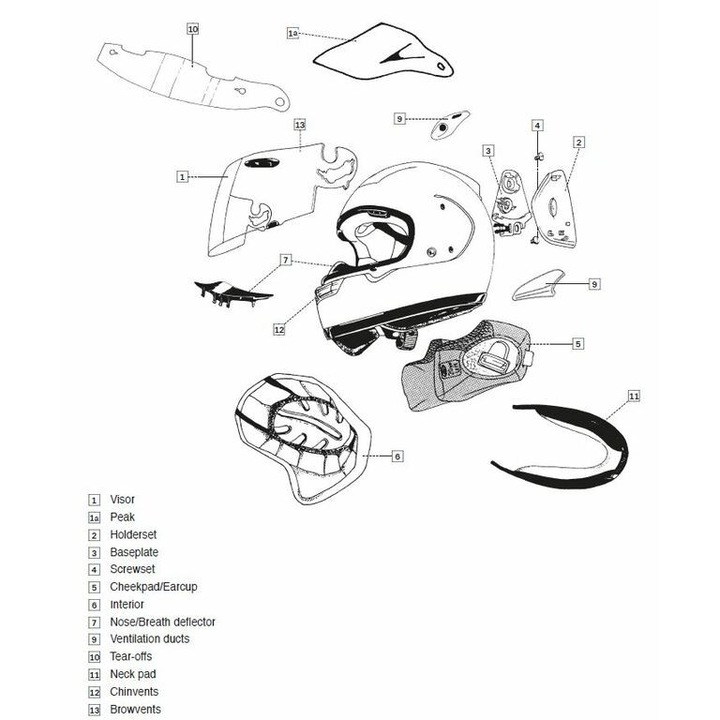 10
1a
9
13
4
3
2
1
7
9
12
5
11
6

1 Visor
1a Peak
2 Holderset
3 Baseplate
4 Screwset
5 Cheekpad/Earcup
6 Interior
7 Nose/Breath deflector
9 Ventilation ducts
10 Tear-offs
11 Neck pad
12 Chinvents
13 Browvents