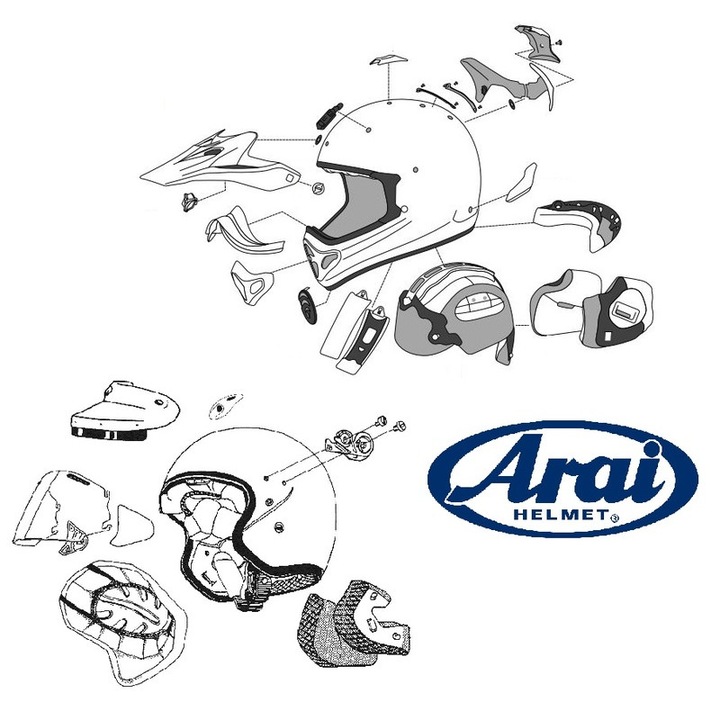 Arai
HELMET®