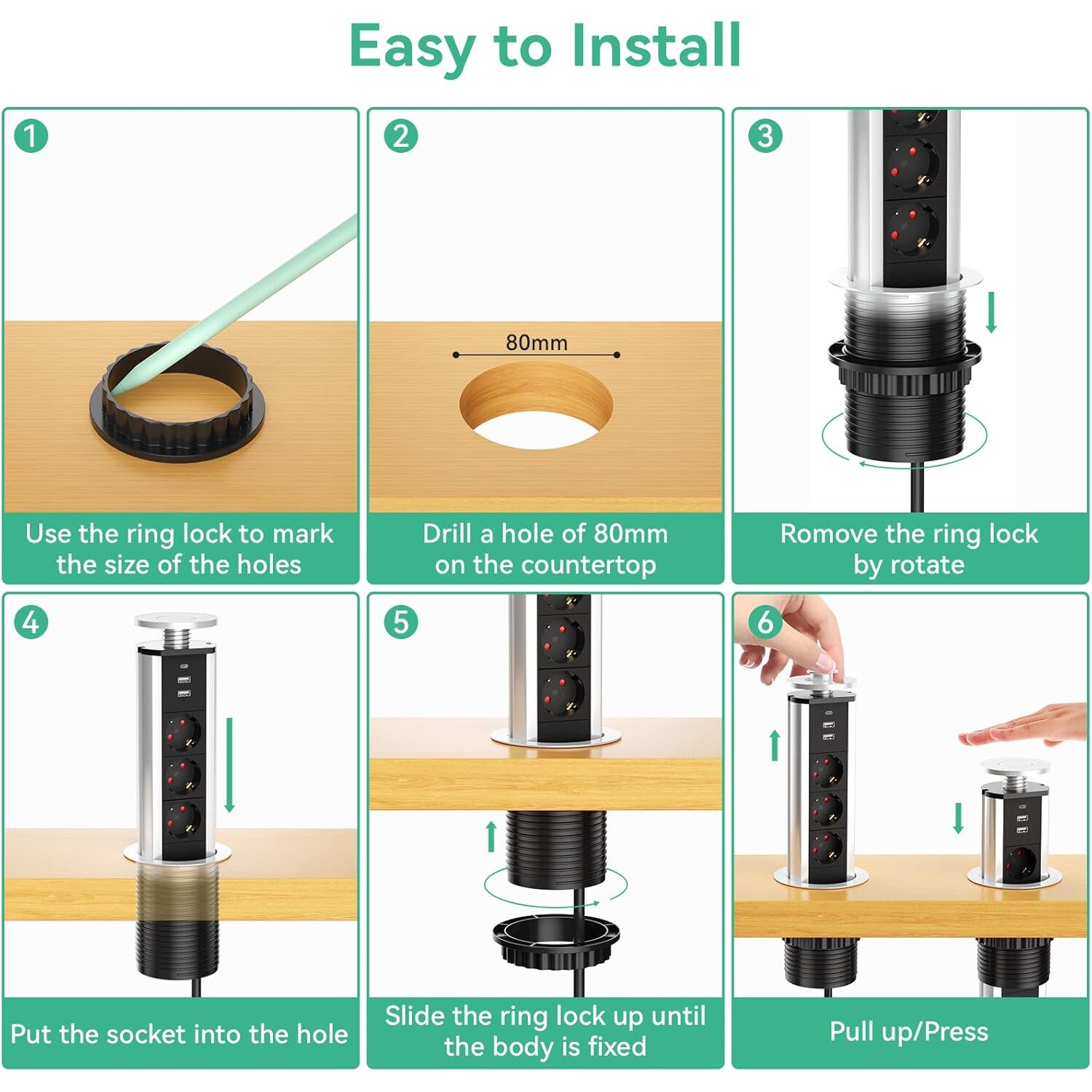 Easy to Install

1
Use the ring lock to mark the size of the holes

2
80mm
Drill a hole of 80mm on the countertop

3
Romove the ring lock by rotate

4
Put the socket into the hole

5
Slide the ring lock up until the body is fixed

6
Pull up/Press