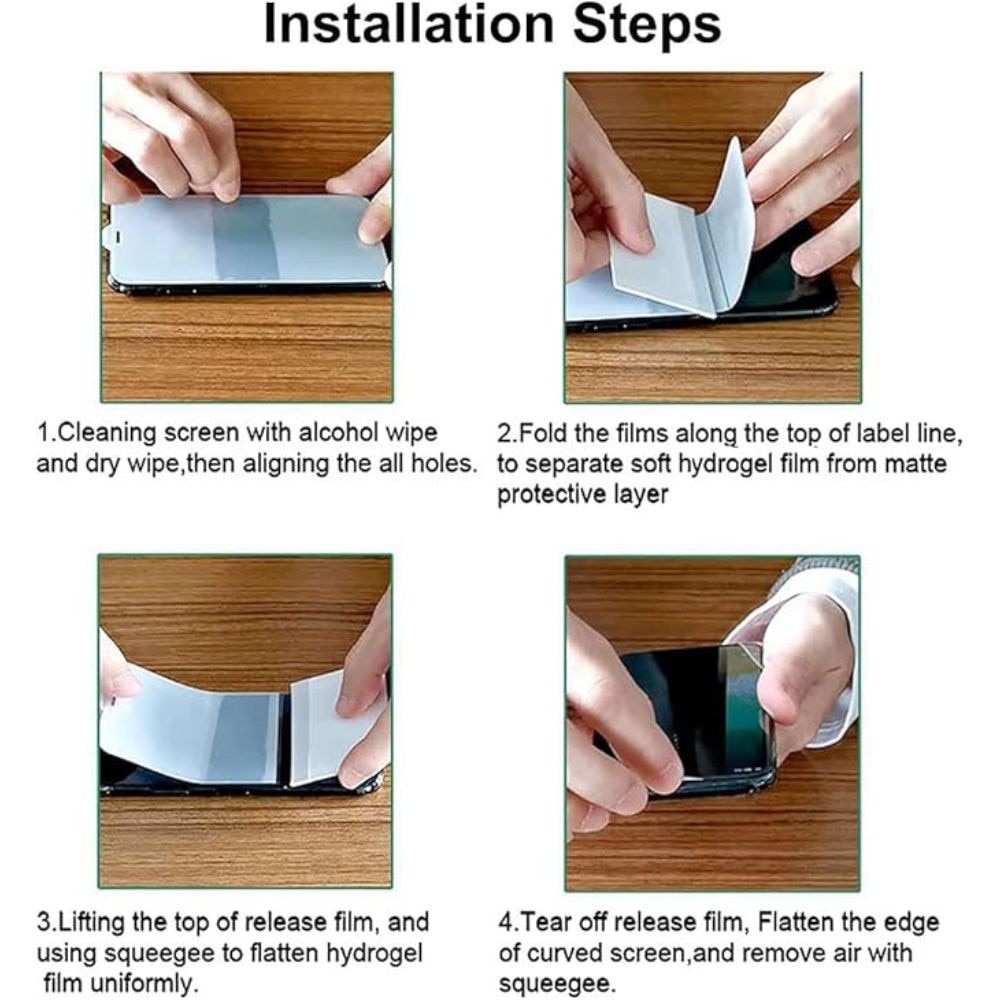 Installation Steps

1.Cleaning screen with alcohol wipe and dry wipe,then aligning the all holes.

2.Fold the films along the top of label line, to separate soft hydrogel film from matte protective layer

3.Lifting the top of release film, and using squeegee to flatten hydrogel film uniformly.

4.Tear off release film, Flatten the edge of curved screen,and remove air with squeegee.