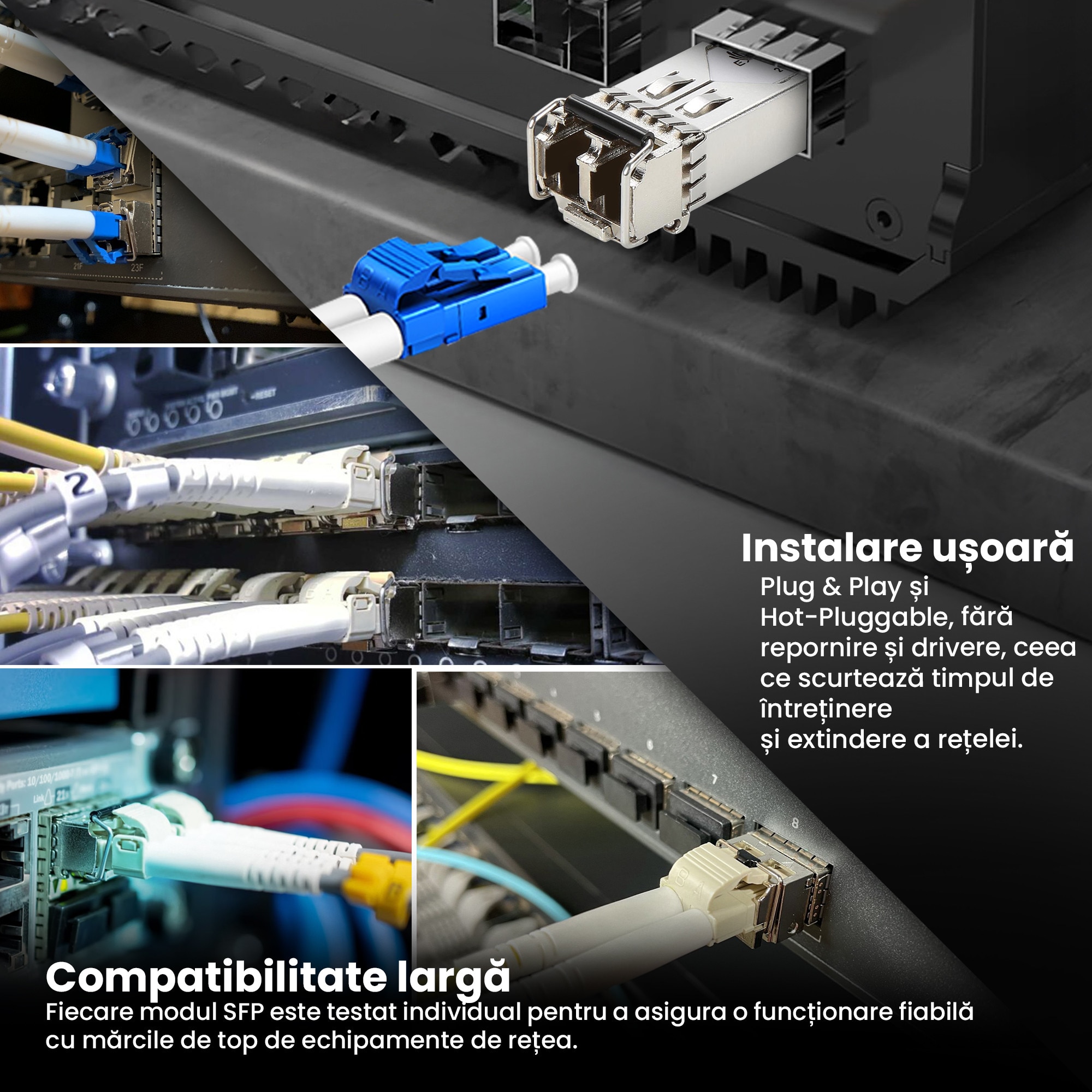 Instalare ușoară
Plug & Play și Hot-Pluggable, fără repornire și drivere, ceea ce scurtează timpul de întreținere
și extindere a rețelei.

Compatibilitate largă
Fiecare modul SFP este testat individual pentru a asigura o funcționare fiabilă cu mărcile de top de echipamente de rețea.