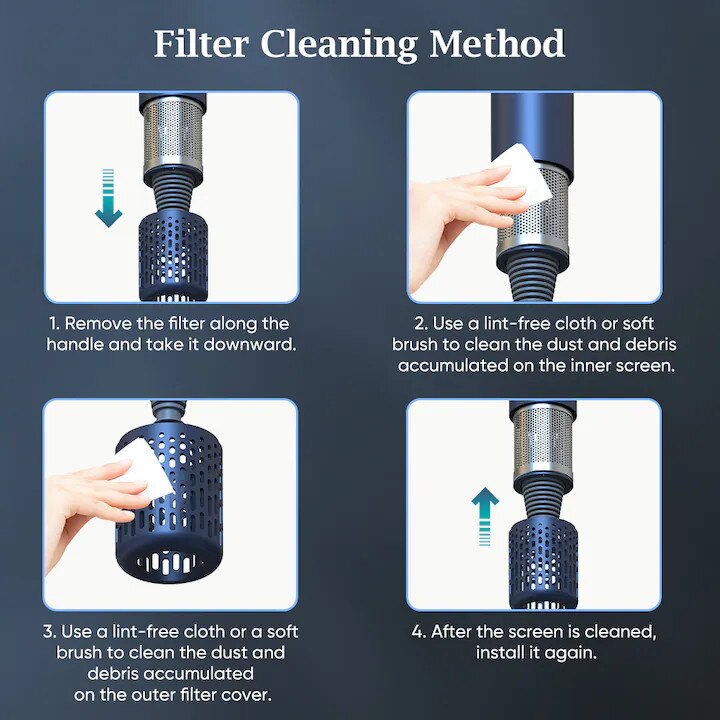 Filter Cleaning Method

1. Remove the filter along the handle and take it downward.

2. Use a lint-free cloth or soft brush to clean the dust and debris accumulated on the inner screen.

3. Use a lint-free cloth or a soft brush to clean the dust and debris accumulated on the outer filter cover.

4. After the screen is cleaned, install it again.