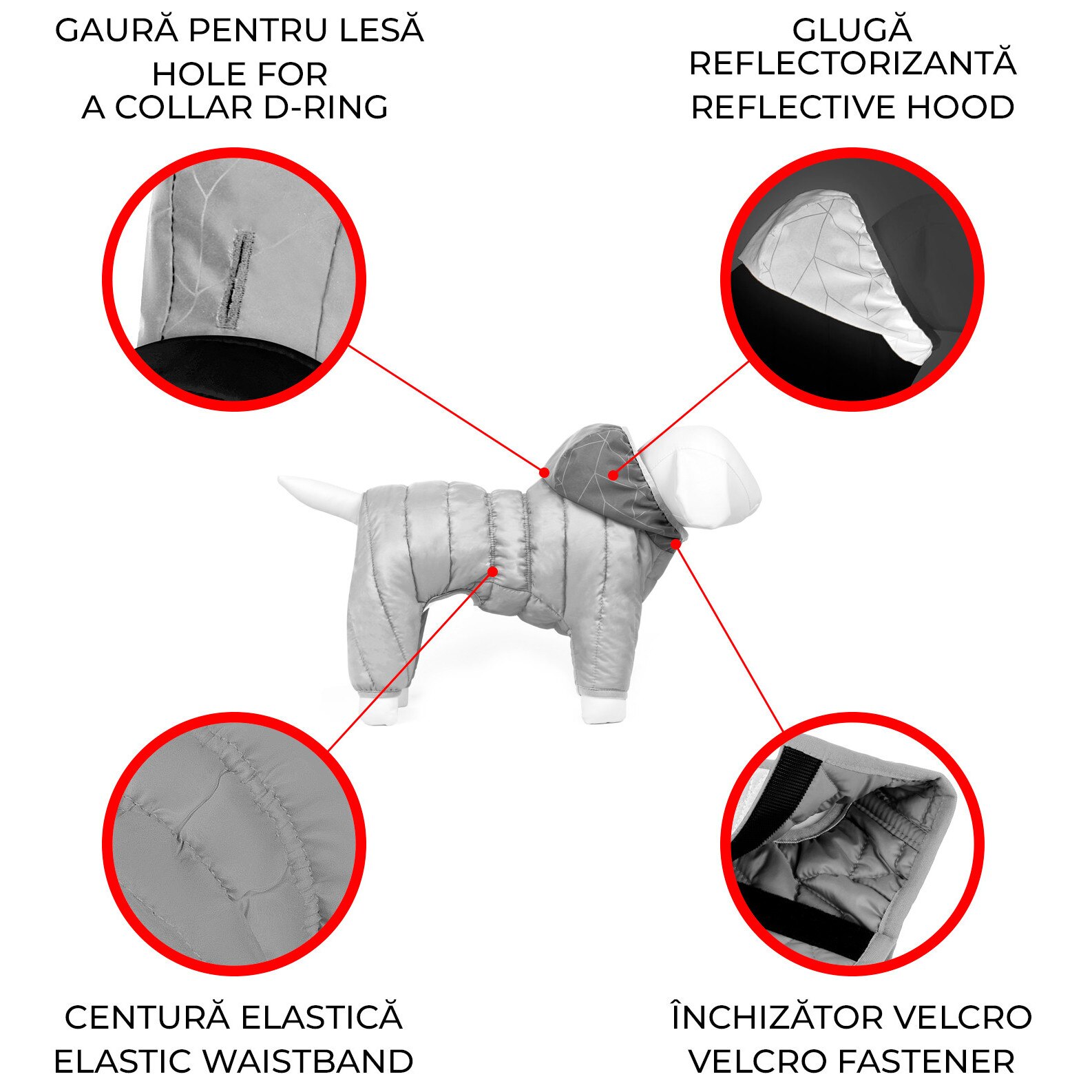 GAURĂ PENTRU LESĂ
HOLE FOR
A COLLAR D-RING

GLUGĂ
REFLECTORIZANTĂ
REFLECTIVE HOOD

CENTURĂ ELASTICĂ
ELASTIC WAISTBAND

ÎNCHIZĂTOR VELCRO
VELCRO FASTENER