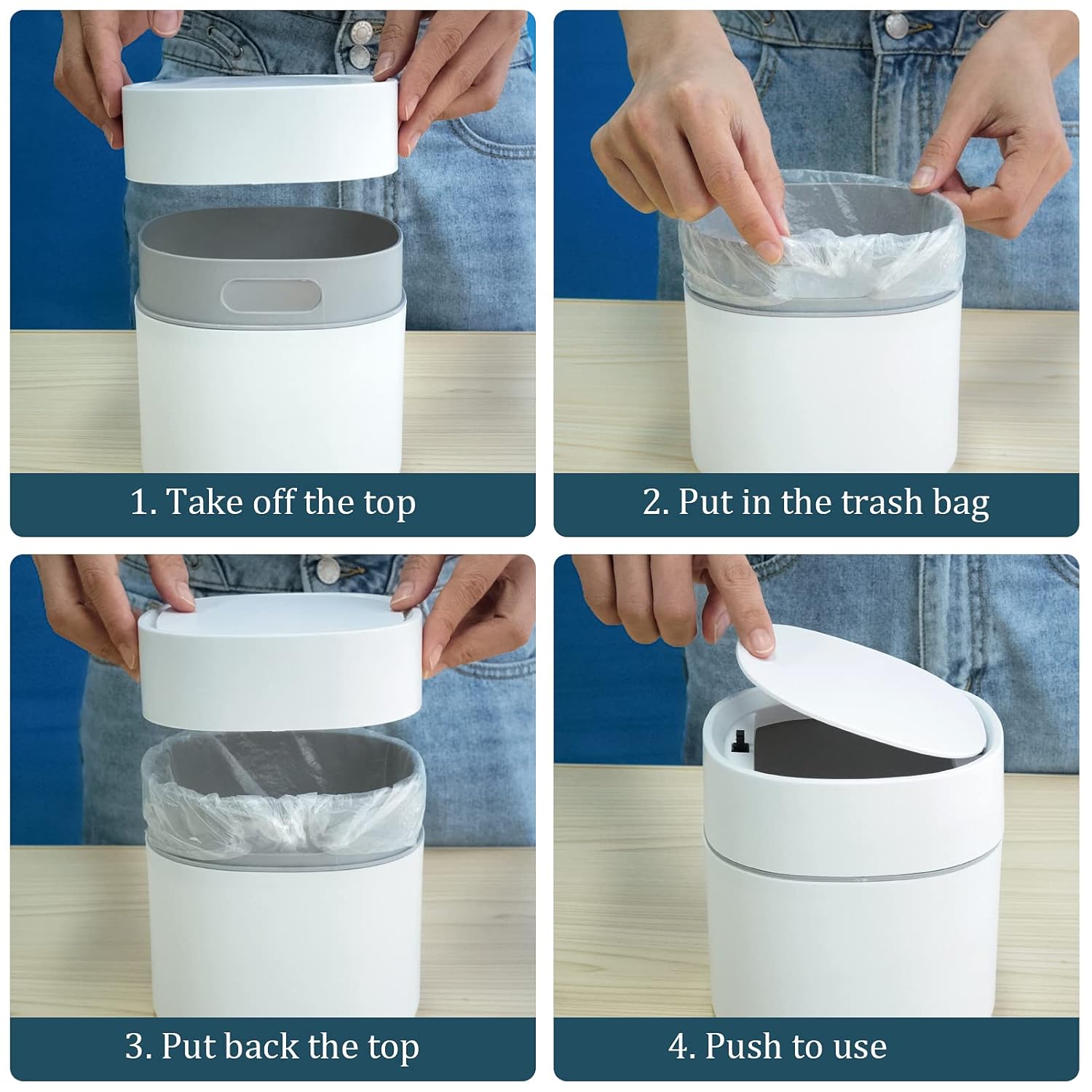 1. Take off the top

2. Put in the trash bag

3. Put back the top

4. Push to use