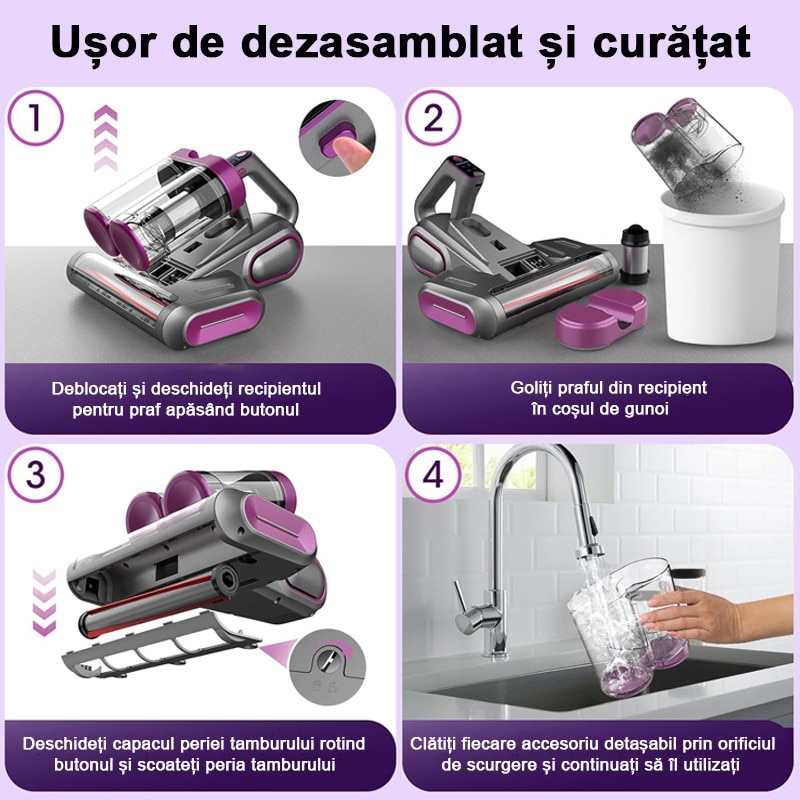 Ușor de dezasamblat și curățat

1

Deblocați și deschideți recipientul pentru praf apăsând butonul

2

Goliți praful din recipient în coșul de gunoi

3

Deschideți capacul periei tamburului rotind butonul și scoateți peria tamburului

4

Clătiți fiecare accesoriu detașabil prin orificiul de scurgere și continuați să îl utilizați