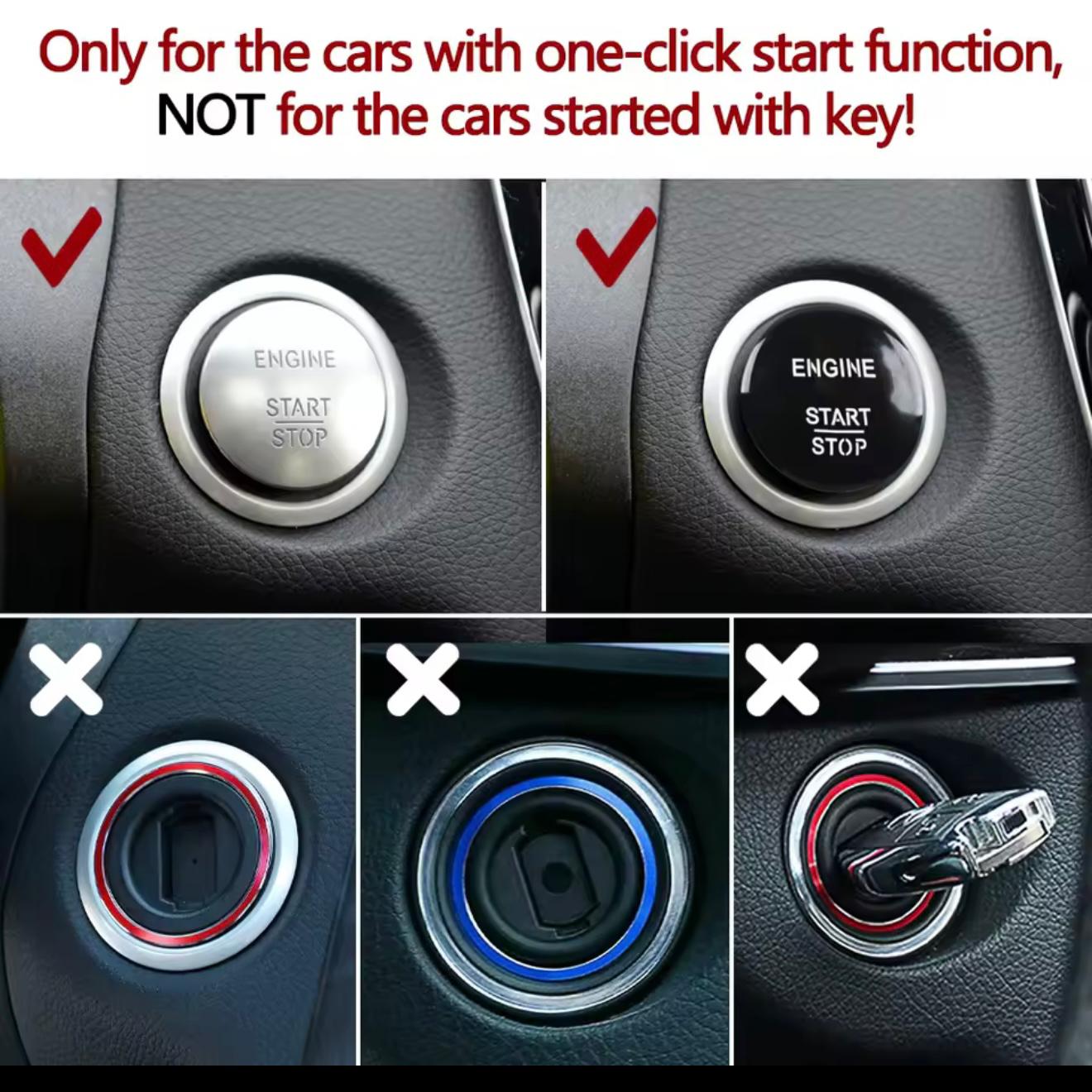 Only for the cars with one-click start function, NOT for the cars started with key!

ENGINE
START
STOP

ENGINE
START
STOP