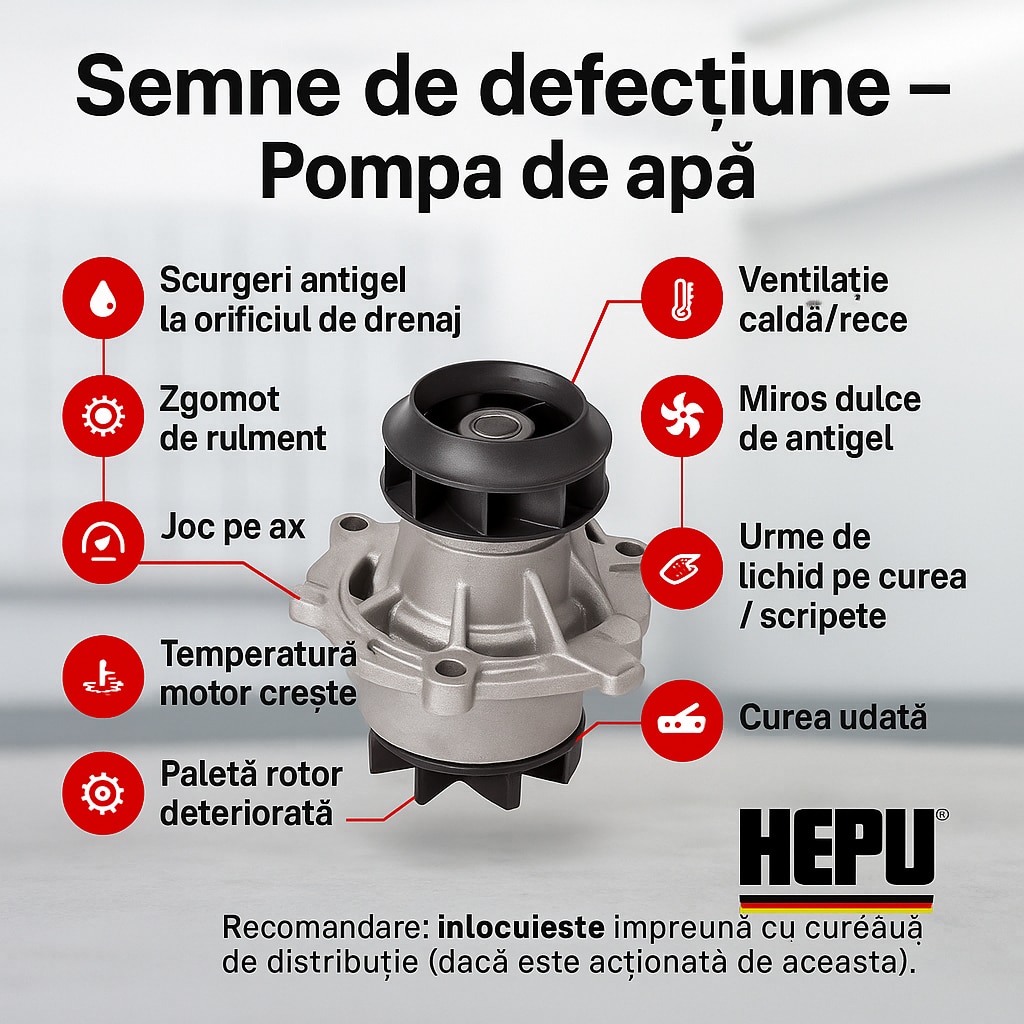 Semne de defecțiune – Pompa de apă

Scurgeri antigel la orificiul de drenaj

Zgomot de rulment

Joc pe ax

Temperatură motor crește

Paletă rotor deteriorată

Ventilație caldă/rece

Miros dulce de antigel

Urme de lichid pe curea / scripete

Curea udată

HEPU®

Recomandare: inlocuieste impreună cu curéâuą de distribuție (dacă este acționată de aceasta).