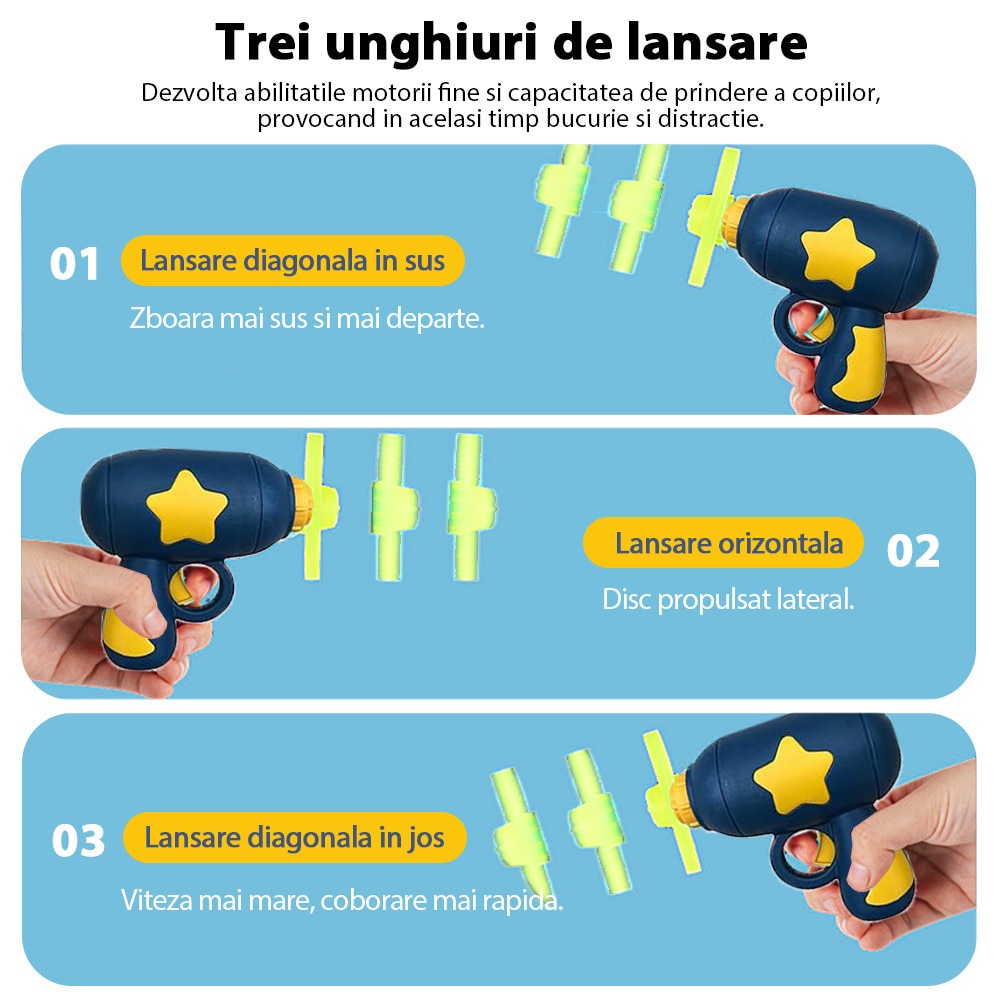 Trei unghiuri de lansare

Dezvolta abilitatile motorii fine si capacitatea de prindere a copiilor, provocand in acelasi timp bucurie si distractie.

01 Lansare diagonala in sus

Zboara mai sus si mai departe.

Lansare orizontala 02

Disc propulsat lateral.

03 Lansare diagonala in jos

Viteza mai mare, coborare mai rapida.