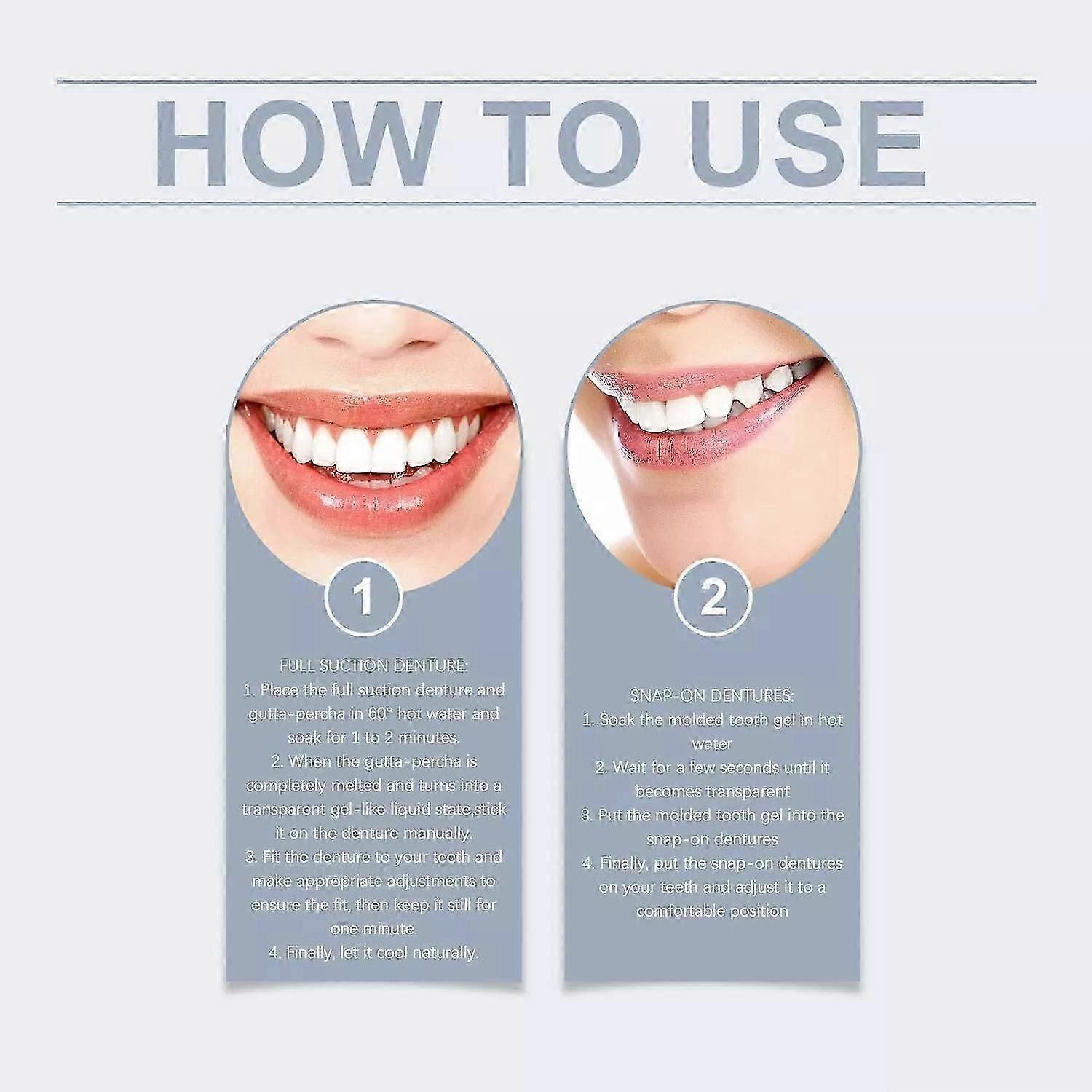 HOW TO USE

1

FULL SUCTION DENTURE:
1. Place the full suction denture and gutta-percha in 60° hot water and soak for 1 to 2 minutes.
2. When the gutta-percha is completely melted and turns into a transparent gel-like liquid state,stick it on the denture manually.
3. Fit the denture to your teeth and make appropriate adjustments to ensure the fit, then keep it still for one minute.
4. Finally, let it cool naturally.

2

SNAP-ON DENTURES:
1. Soak the molded tooth gel in hot water
2. Wait for a few seconds until it becomes transparent
3. Put the molded tooth gel into the snap-on dentures
4. Finally, put the snap-on dentures on your teeth and adjust it to a comfortable position