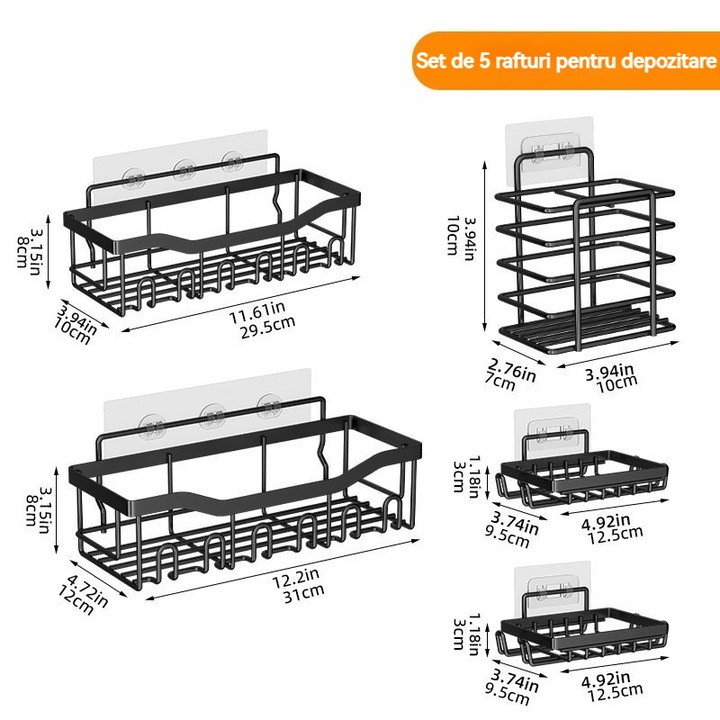 Set de 5 rafturi pentru depozitare

3.15in
8cm

3.94in
10cm

11.61in
29.5cm

3.94in
10cm

2.76in
7cm

3.94in
10cm

3.15in
8cm

4.72in
12cm

12.2in
31cm

1.18in
3cm

3.74in
9.5cm

4.92in
12.5cm

1.18in
3cm

3.74in
9.5cm

4.92in
12.5cm