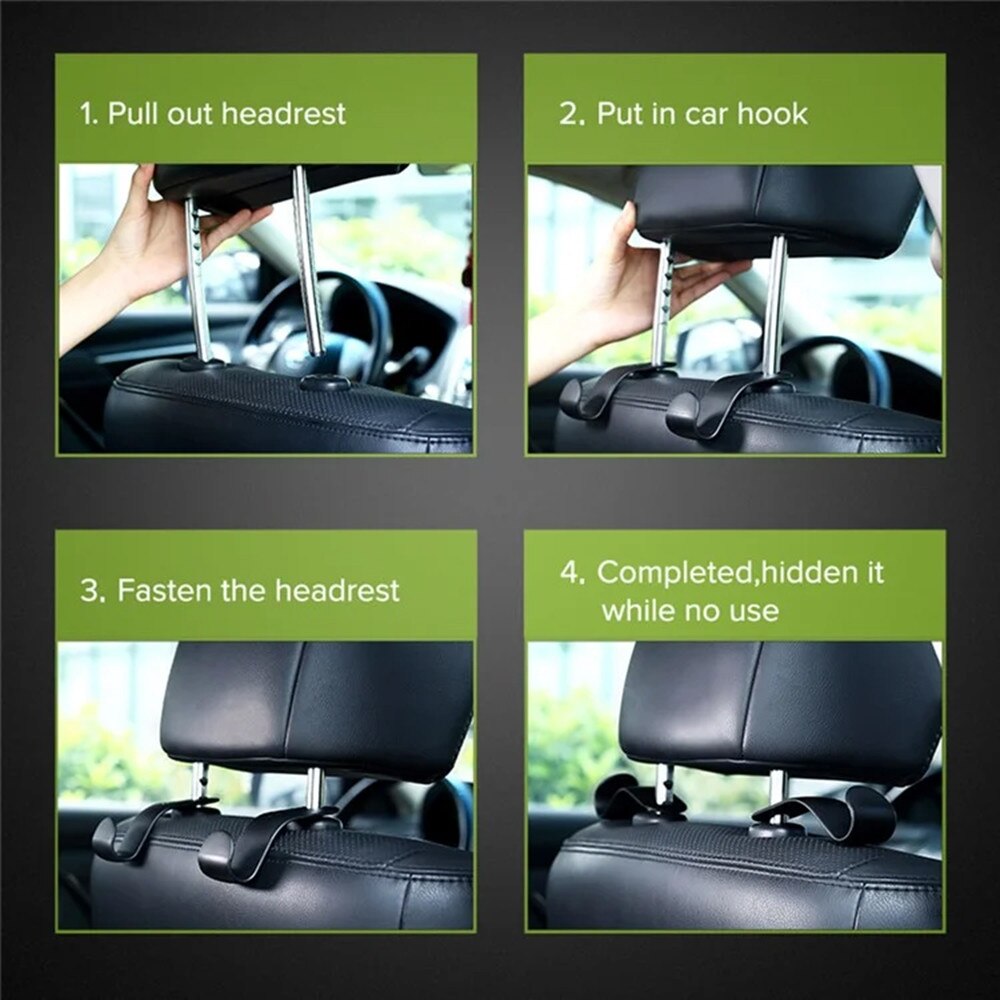 1. Pull out headrest

2. Put in car hook

3. Fasten the headrest

4. Completed,hidden it while no use