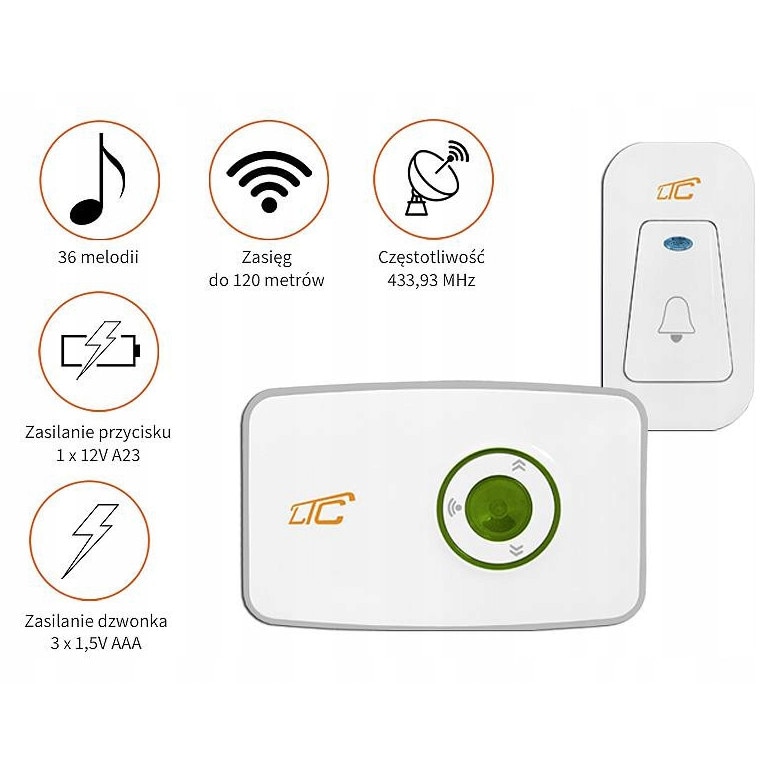 36 melodii

Zasięg
do 120 metrów

Częstotliwość
433,93 MHz

LTC

Zasilanie przycisku
1 x 12V A23

LTC

Zasilanie dzwonka
3 x 1,5V AAA