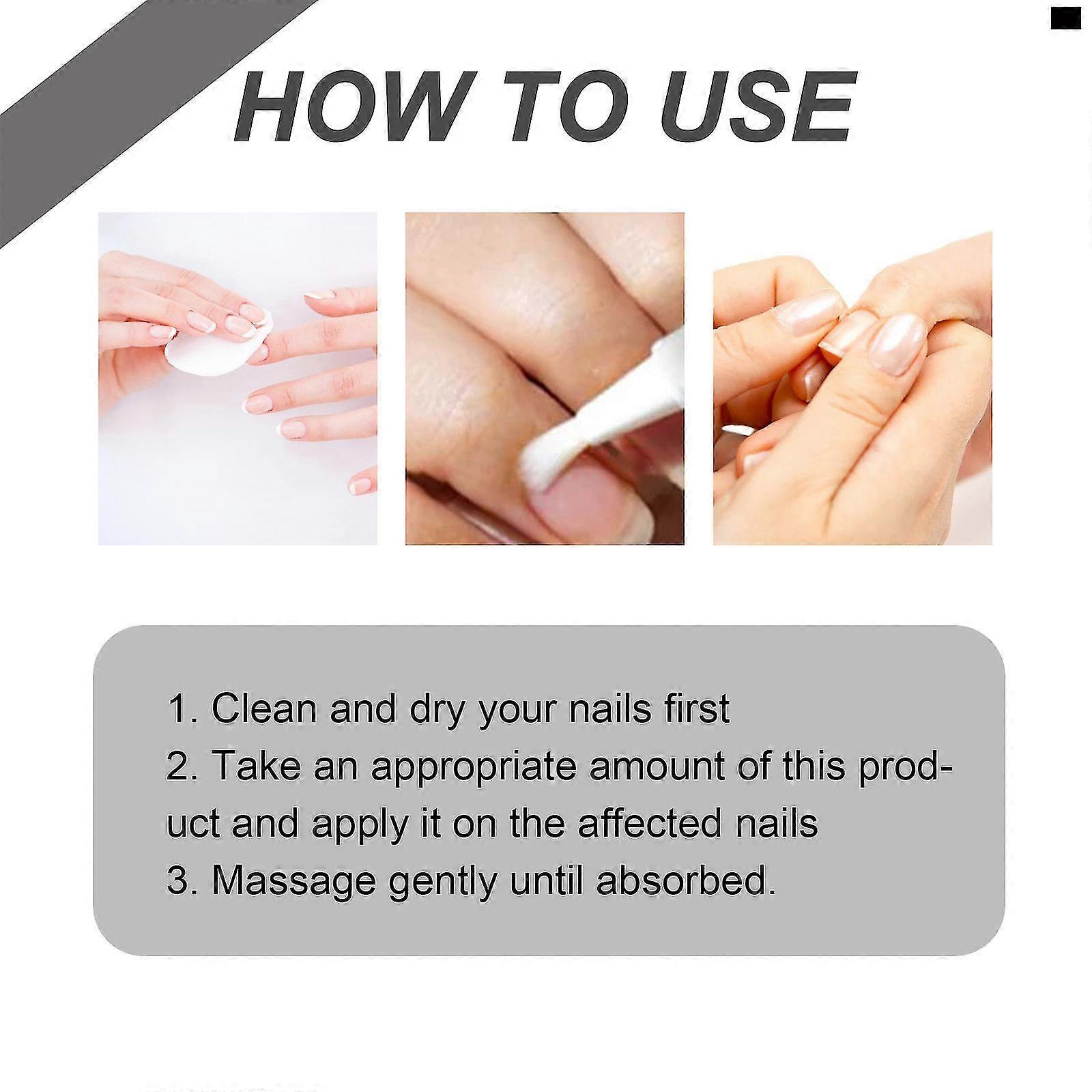 HOW TO USE

1. Clean and dry your nails first
2. Take an appropriate amount of this product and apply it on the affected nails
3. Massage gently until absorbed.