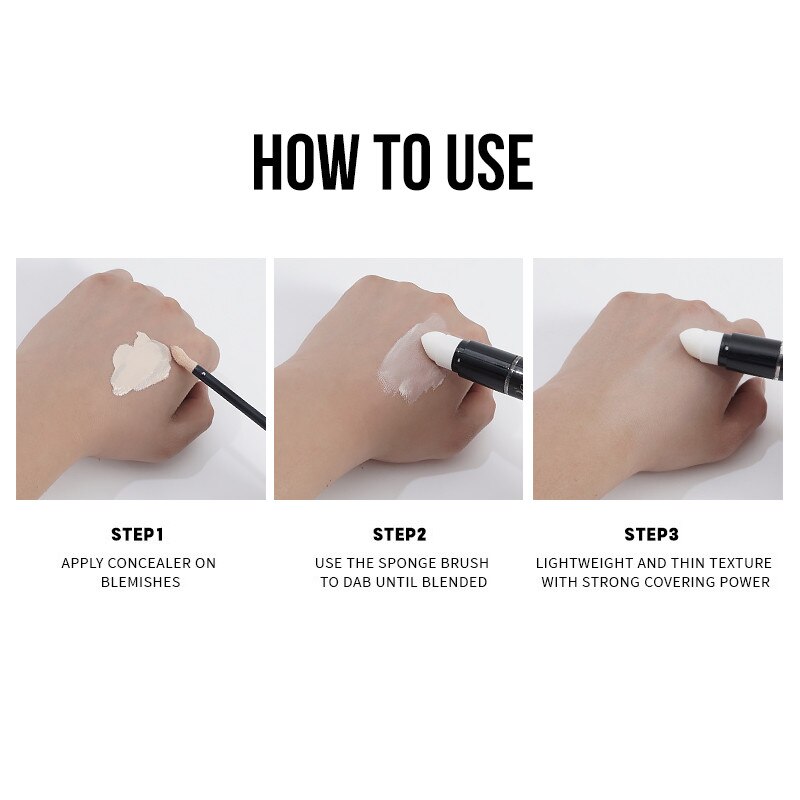 HOW TO USE

STEP1

APPLY CONCEALER ON BLEMISHES

STEP2

USE THE SPONGE BRUSH TO DAB UNTIL BLENDED

STEP3

LIGHTWEIGHT AND THIN TEXTURE WITH STRONG COVERING POWER