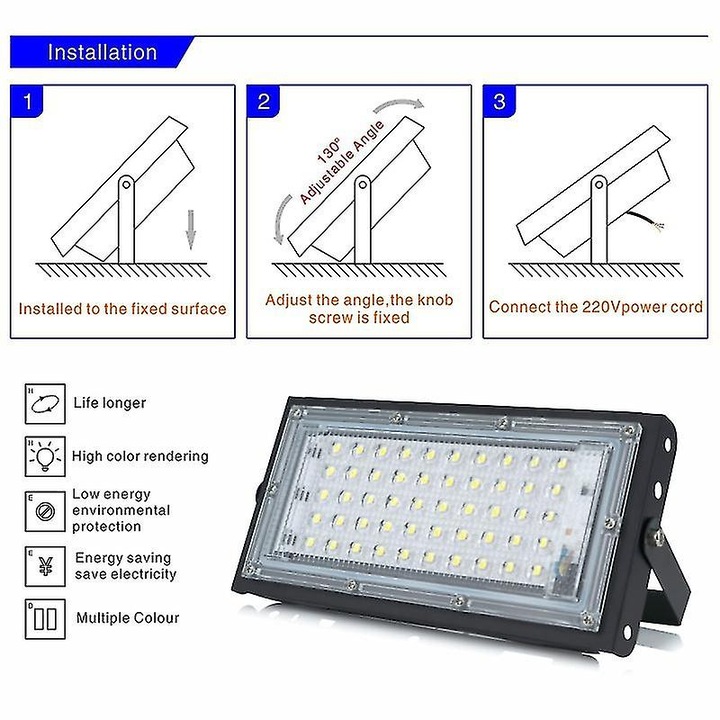 Installation

1

Installed to the fixed surface

2

130° Adjustable Angle

Adjust the angle,the knob screw is fixed

3

Connect the 220Vpower cord

Life longer

High color rendering

Low energy environmental protection

Energy saving save electricity

Multiple Colour