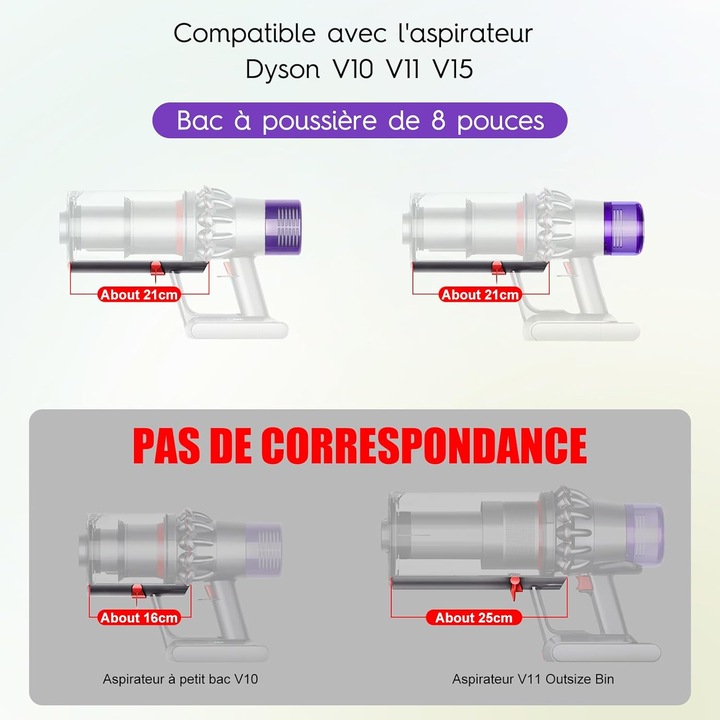 Compatible avec l'aspirateur
Dyson V10 V11 V15

Bac à poussière de 8 pouces

About 21cm

About 21cm

PAS DE CORRESPONDANCE

About 16cm

About 25cm

Aspirateur à petit bac V10

Aspirateur V11 Outsize Bin