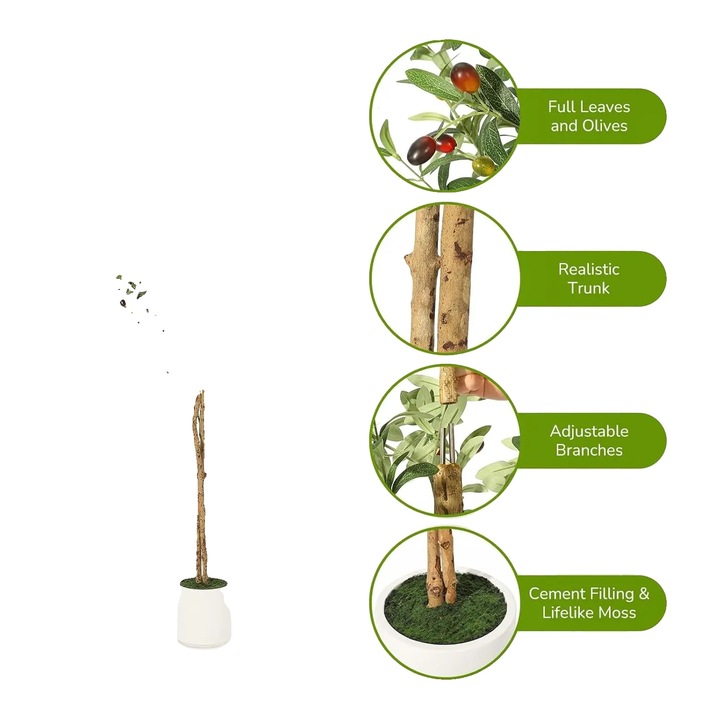 Full Leaves and Olives

Realistic Trunk

Adjustable Branches

Cement Filling & Lifelike Moss