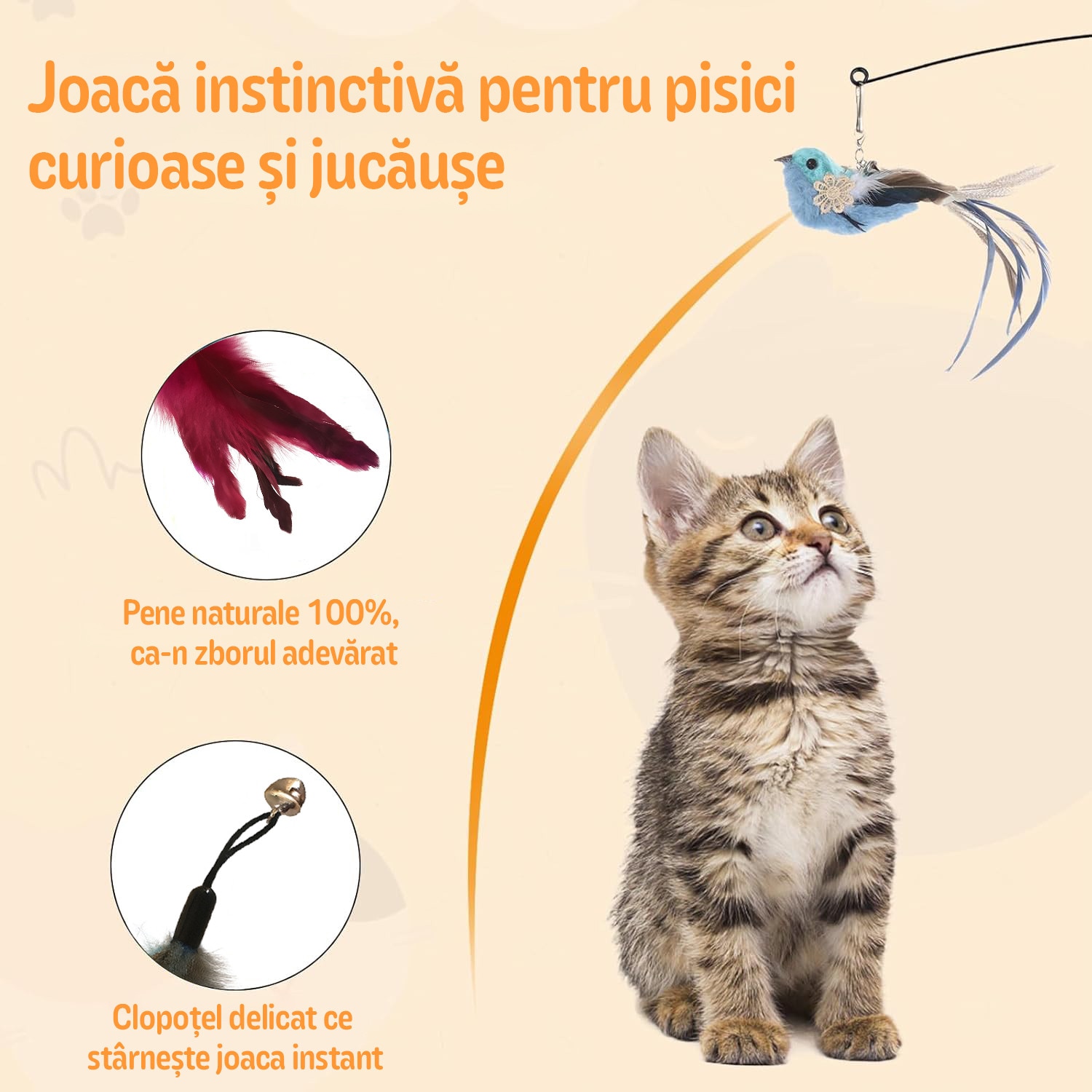 Joacă instinctivă pentru pisici curioase și jucăușe

Pene naturale 100%, ca-n zborul adevărat

Clopoțel delicat ce stârnește joaca instant