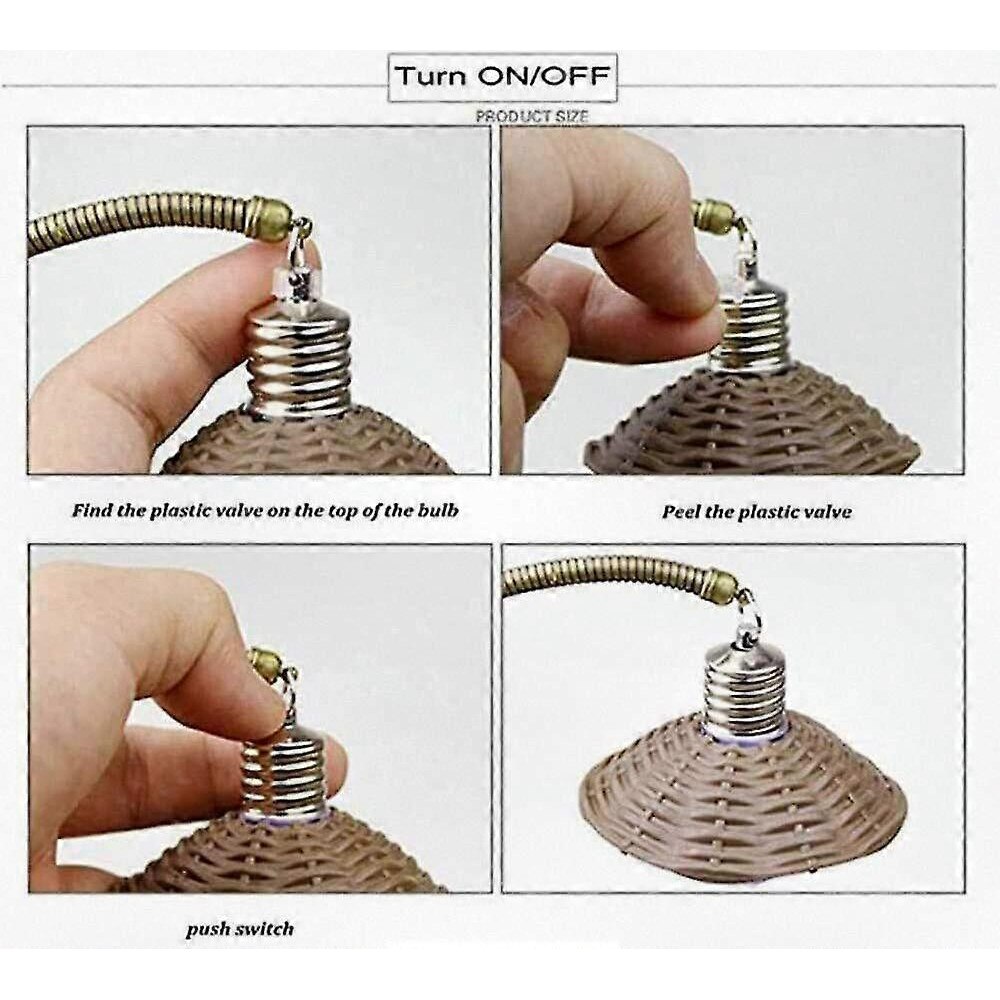 Turn ON/OFF

PRODUCT SIZE

Find the plastic valve on the top of the bulb

Peel the plastic valve

push switch