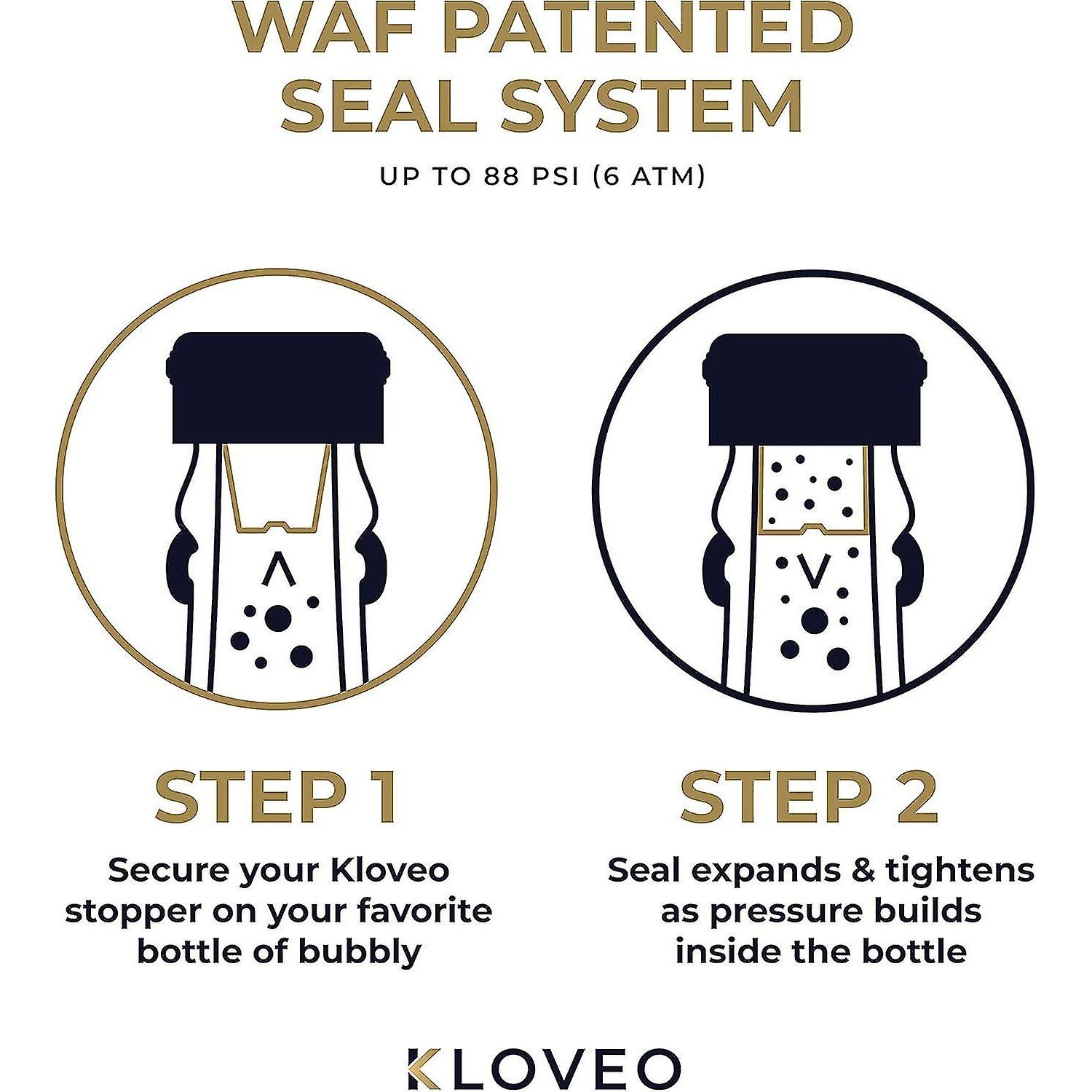 WAF PATENTED SEAL SYSTEM

UP TO 88 PSI (6 ATM)

STEP 1

Secure your Kloveo stopper on your favorite bottle of bubbly

STEP 2

Seal expands & tightens as pressure builds inside the bottle

KLOVEO