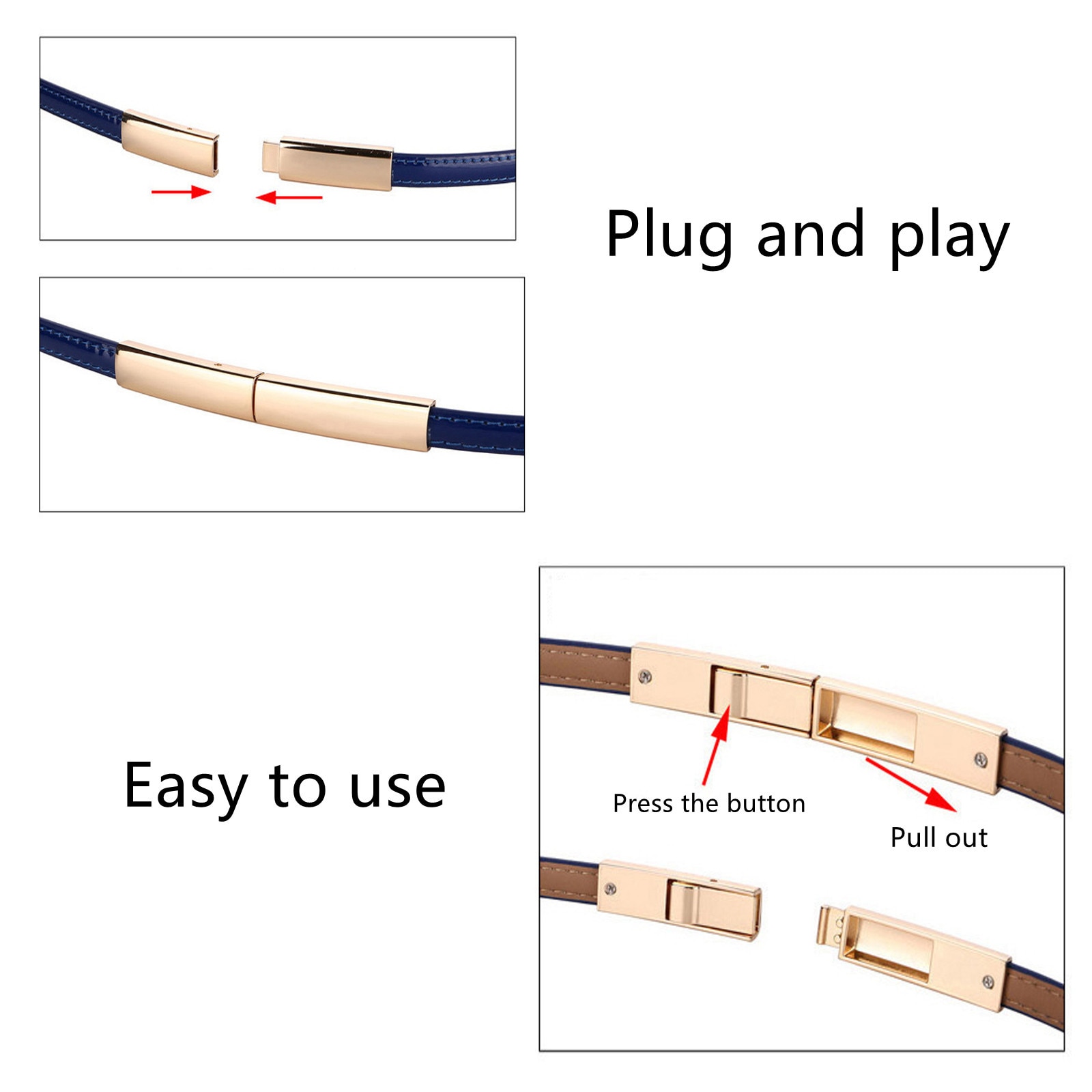 Plug and play

Easy to use

Press the button

Pull out