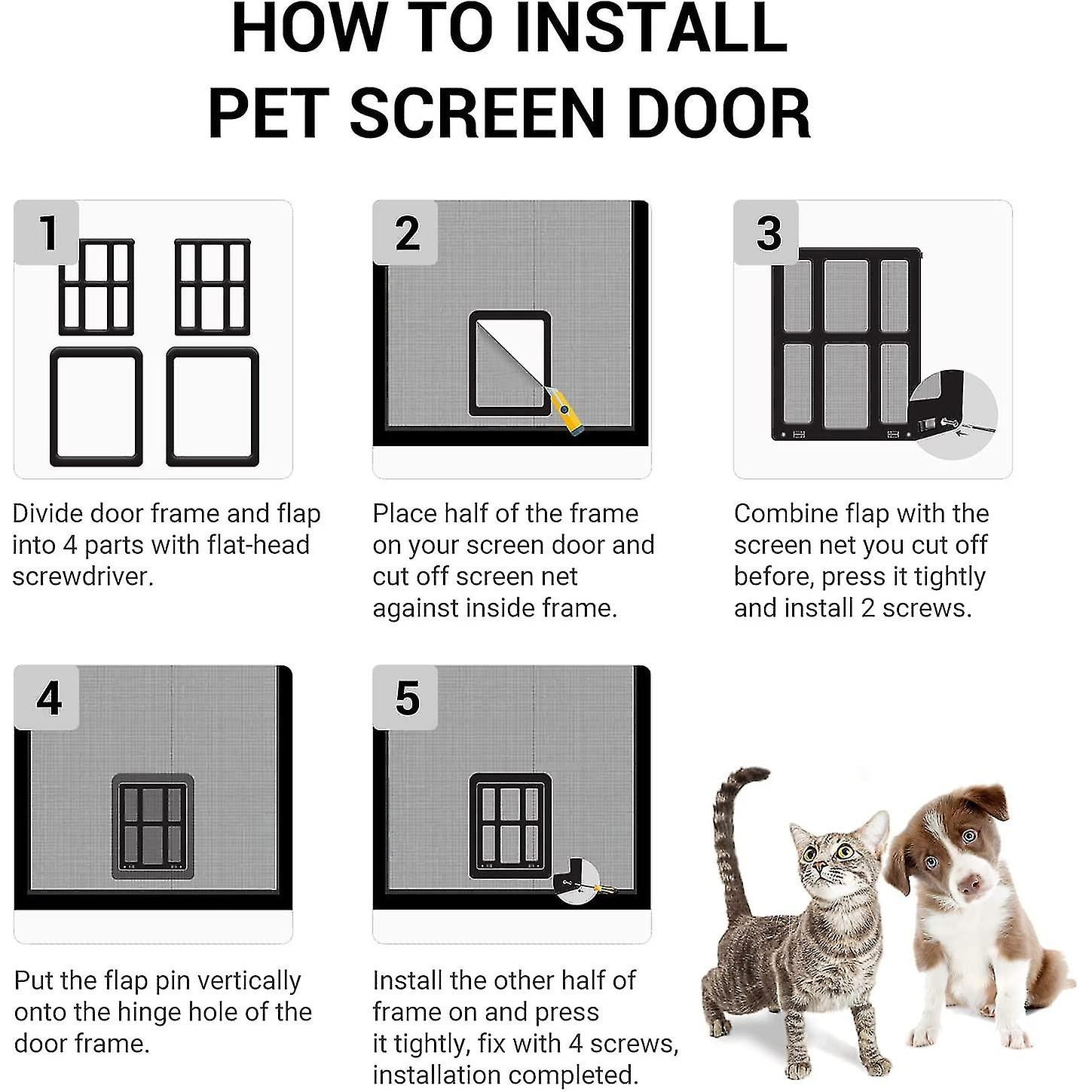 HOW TO INSTALL
PET SCREEN DOOR

1

Divide door frame and flap into 4 parts with flat-head screwdriver.

2

Place half of the frame on your screen door and cut off screen net against inside frame.

3

Combine flap with the screen net you cut off before, press it tightly and install 2 screws.

4

Put the flap pin vertically onto the hinge hole of the door frame.

5

Install the other half of frame on and press it tightly, fix with 4 screws, installation completed.