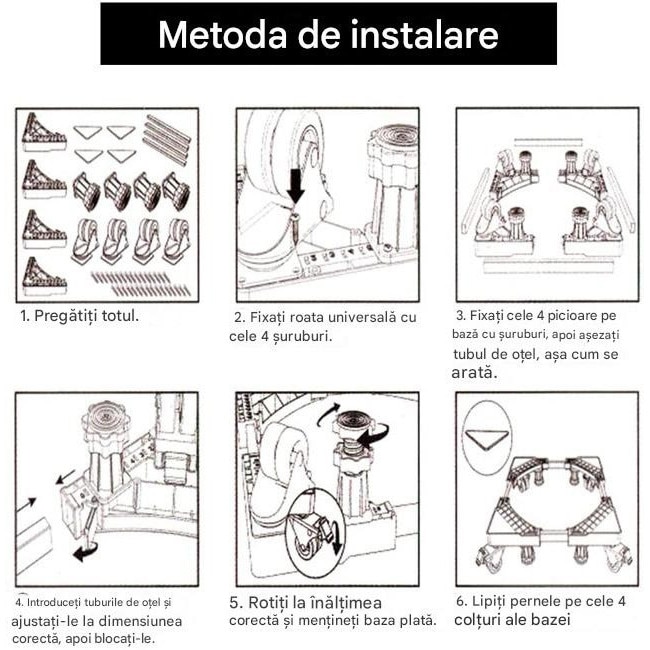 Metoda de instalare

1. Pregătiți totul.

2. Fixați roata universală cu cele 4 șuruburi.

3. Fixați cele 4 picioare pe bază cu șuruburi, apoi așezați tubul de oțel, așa cum se arată.

4. Introduceți tuburile de oțel și ajustați-le la dimensiunea corectă, apoi blocați-le.

5. Rotiți la înălțimea corectă și mențineți baza plată.

6. Lipiți pernele pe cele 4 colțuri ale bazei