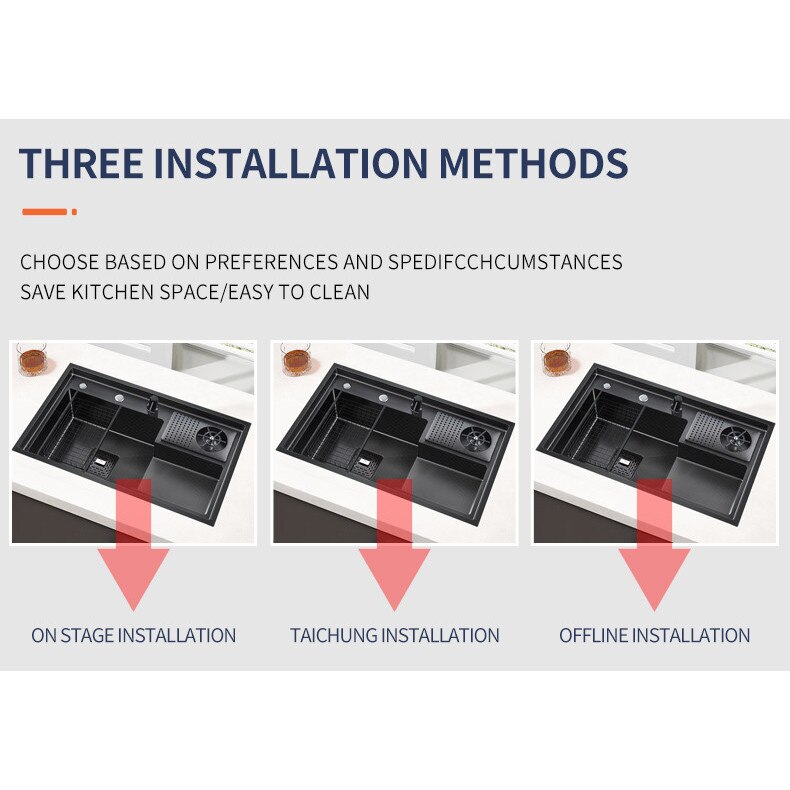 THREE INSTALLATION METHODS

CHOOSE BASED ON PREFERENCES AND SPEDIFCCHCUMSTANCES
SAVE KITCHEN SPACE/EASY TO CLEAN

ON STAGE INSTALLATION

TAICHUNG INSTALLATION

OFFLINE INSTALLATION