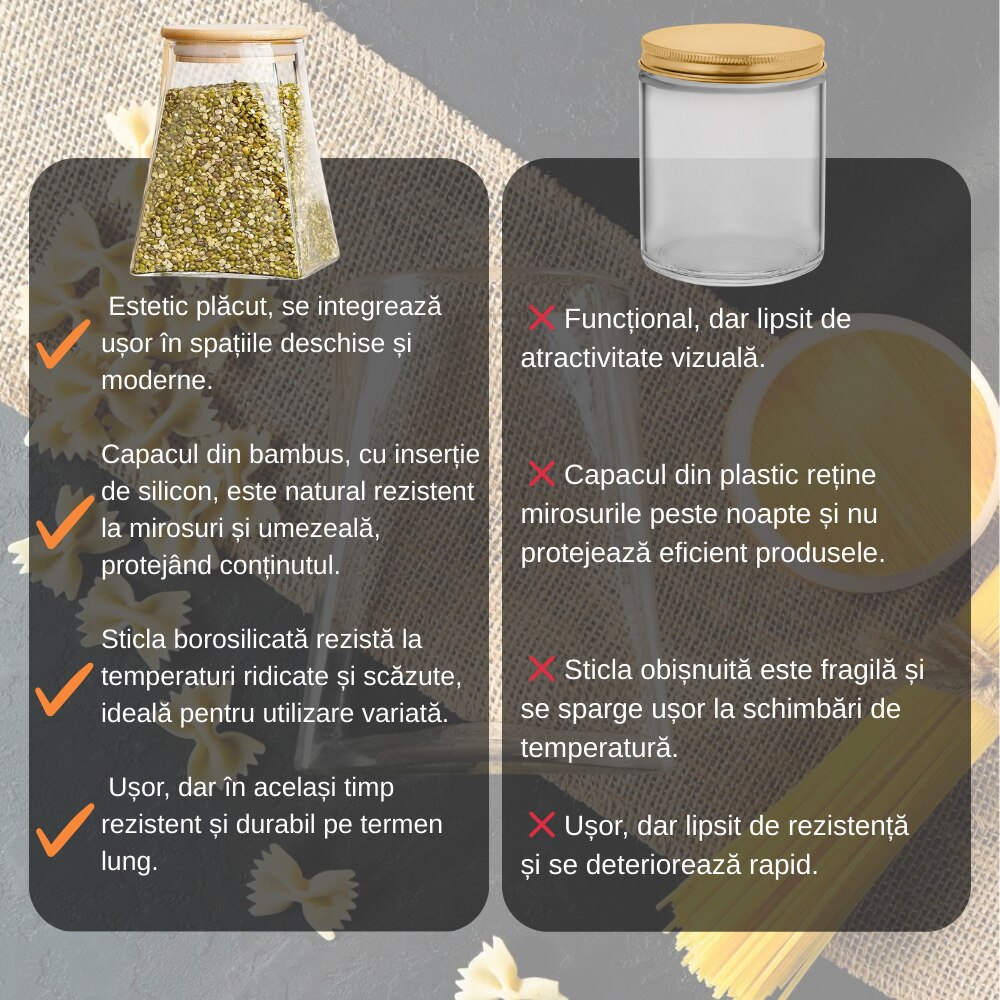 Estetic plăcut, se integrează ușor în spațiile deschise și moderne.

Capacul din bambus, cu inserție de silicon, este natural rezistent la mirosuri și umezeală, protejând conținutul.

Sticla borosilicată rezistă la temperaturi ridicate și scăzute, ideală pentru utilizare variată.

Ușor, dar în același timp rezistent și durabil pe termen lung.

Funcțional, dar lipsit de atractivitate vizuală.

Capacul din plastic reține mirosurile peste noapte și nu protejează eficient produsele.

Sticla obișnuită este fragilă și se sparge ușor la schimbări de temperatură.

Ușor, dar lipsit de rezistență și se deteriorează rapid.