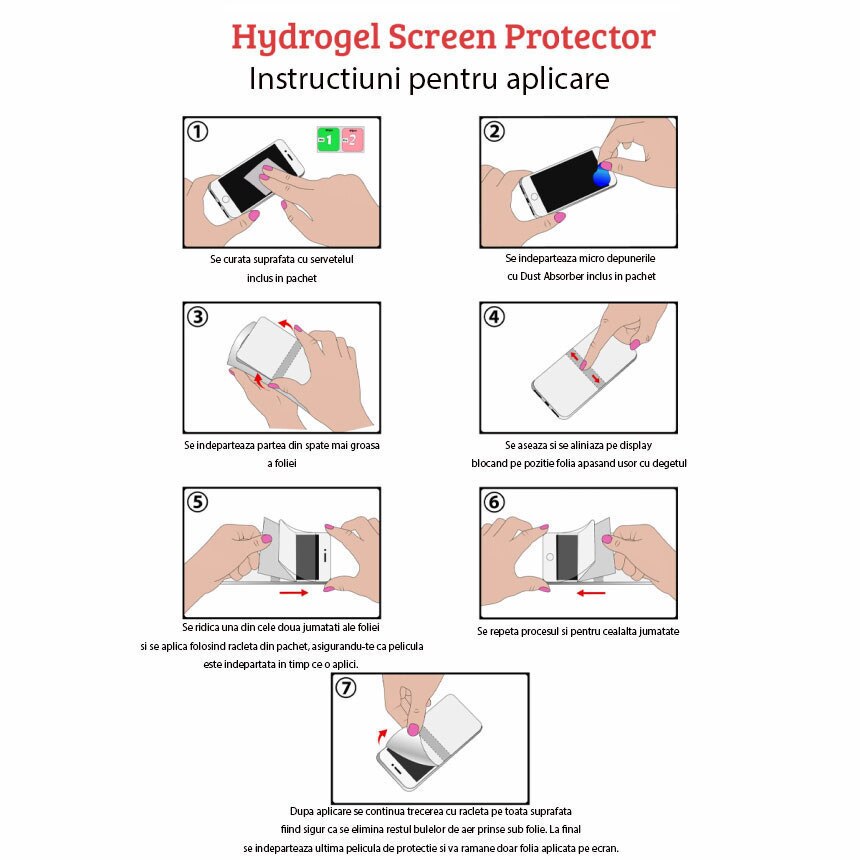 Hydrogel Screen Protector
Instructiuni pentru aplicare

①

1 2

Se curata suprafata cu servetelul inclus in pachet

②

Se indeparteaza micro depunerile cu Dust Absorber inclus in pachet

③

Se indeparteaza partea din spate mai groasa a foliei

④

Se aseaza si se aliniaza pe display blocand pe pozitie folia apasand usor cu degetul

⑤

Se ridica una din cele doua jumatati ale foliei si se aplica folosind racleta din pachet, asigurandu-te ca pelicula este indepartata in timp ce o aplici.

⑥

Se repeta procesul si pentru cealalta jumatate

⑦

Dupa aplicare se continua trecerea cu racleta pe toata suprafata fiind sigur ca se elimina restul bulelor de aer prinse sub folie. La final se indeparteaza ultima pelicula de protectie si va ramane doar folia aplicata pe ecran.